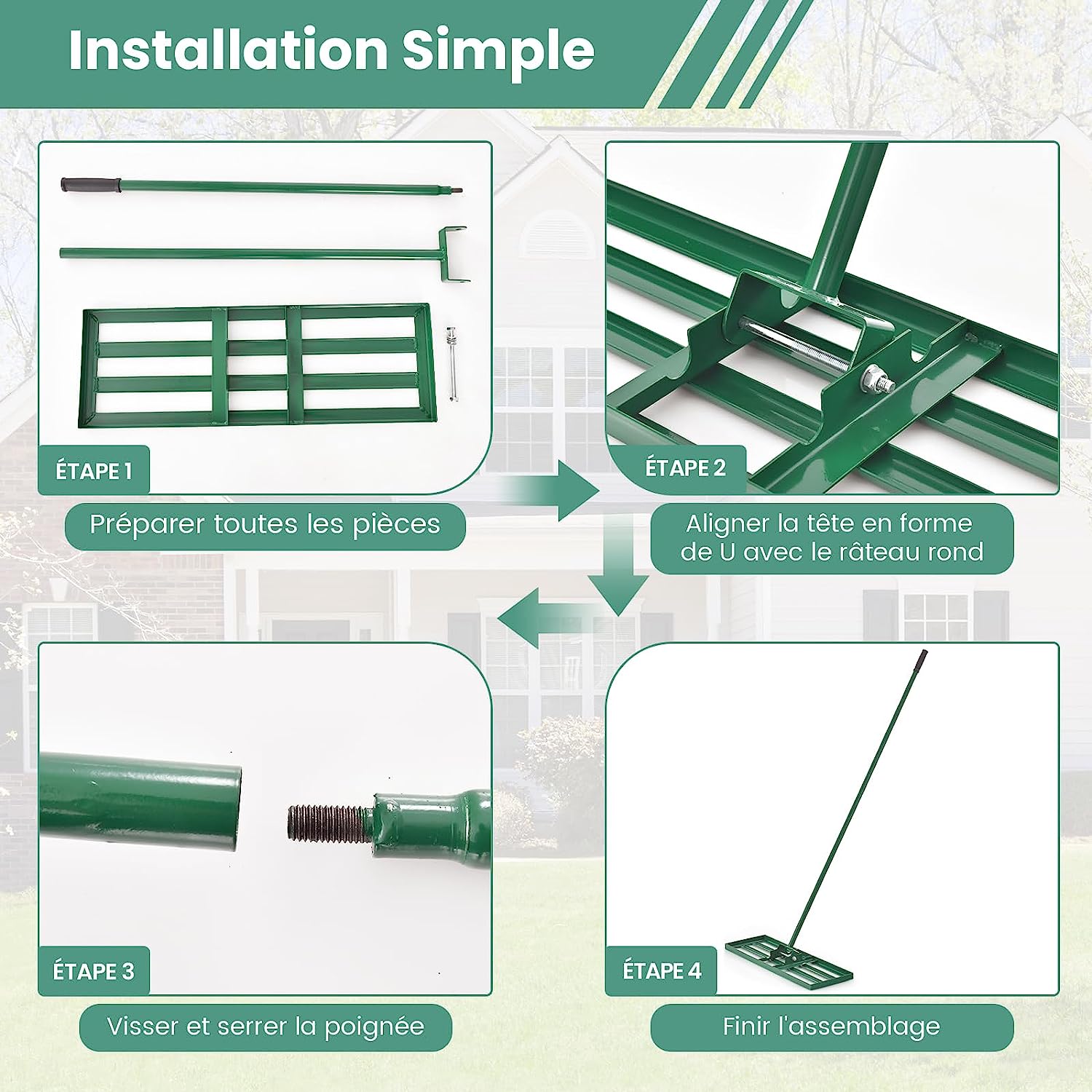 Installation Simple

ÉTAPE 1

Préparer toutes les pièces

ÉTAPE 2

Aligner la tête en forme de U avec le râteau rond

ÉTAPE 3

Visser et serrer la poignée

ÉTAPE 4

Finir l'assemblage