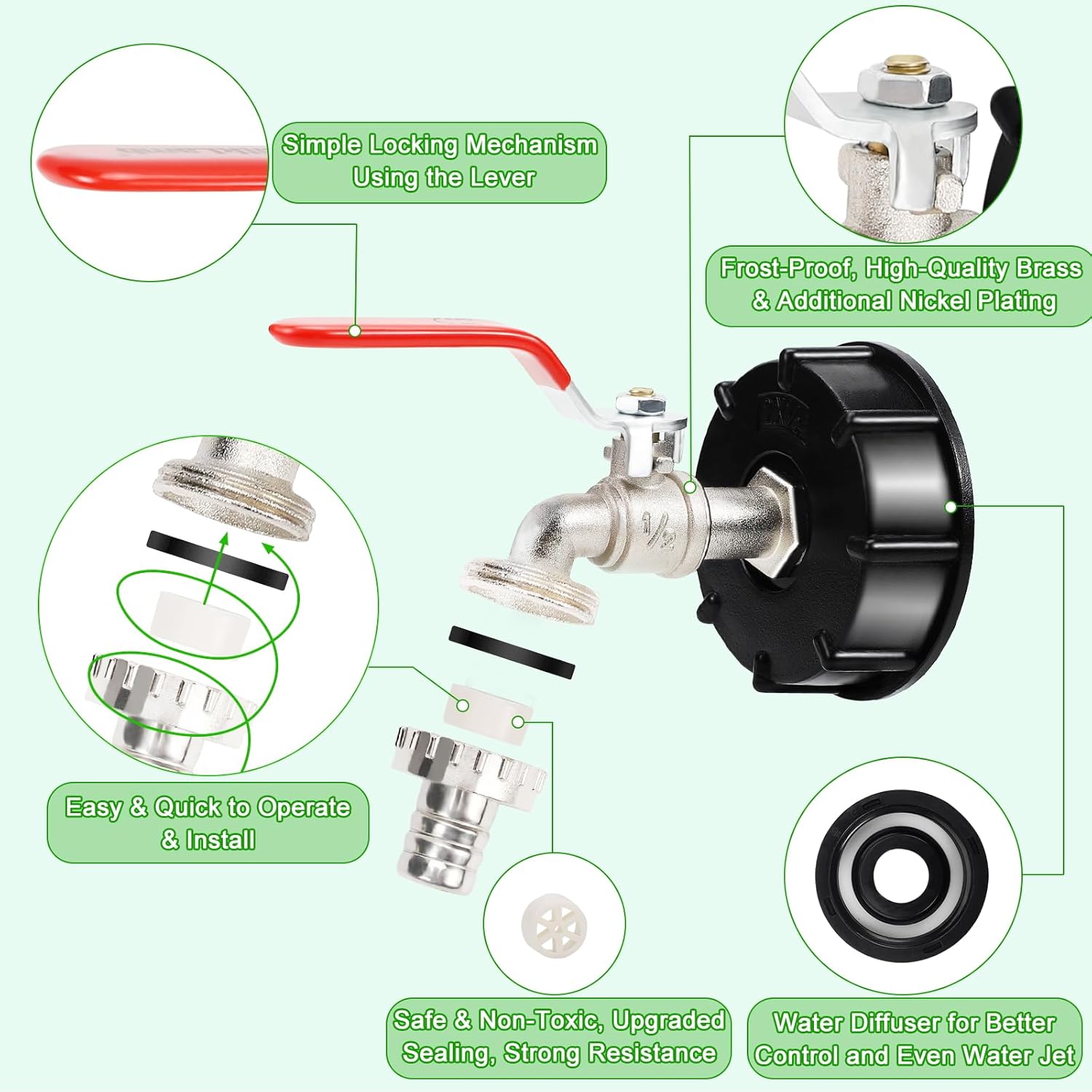 Simple Locking Mechanism Using the Lever

Frost-Proof, High-Quality Brass & Additional Nickel Plating

1/2

Easy & Quick to Operate & Install

Safe & Non-Toxic, Upgraded Sealing, Strong Resistance

Water Diffuser for Better Control and Even Water Jet