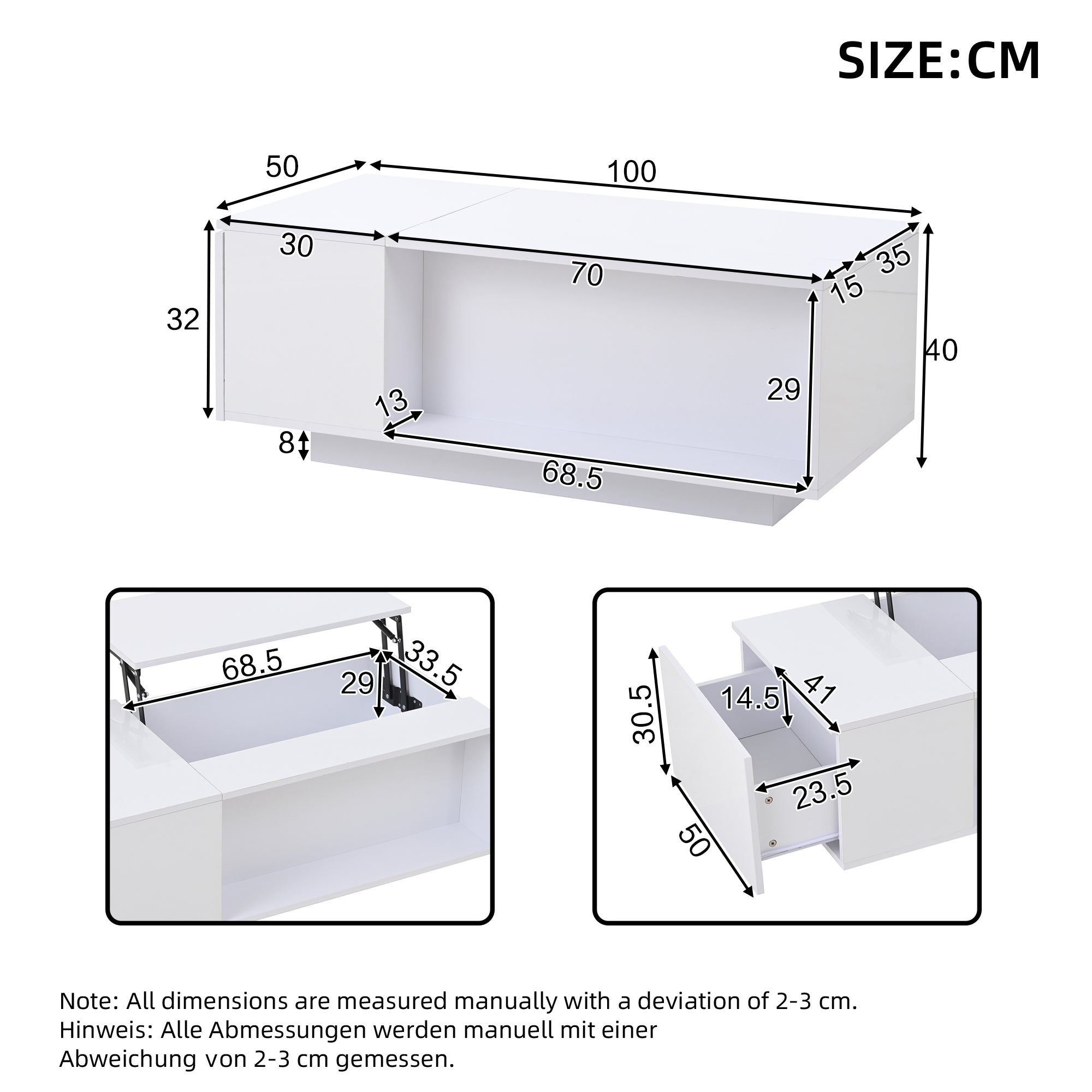 SIZE:CM

50
100
30
70
35
15
32
40
29
13
8
68.5

68.5
33.5
29

30.5
14.5
41
23.5
50

Note: All dimensions are measured manually with a deviation of 2-3 cm.
Hinweis: Alle Abmessungen werden manuell mit einer Abweichung von 2-3 cm gemessen.