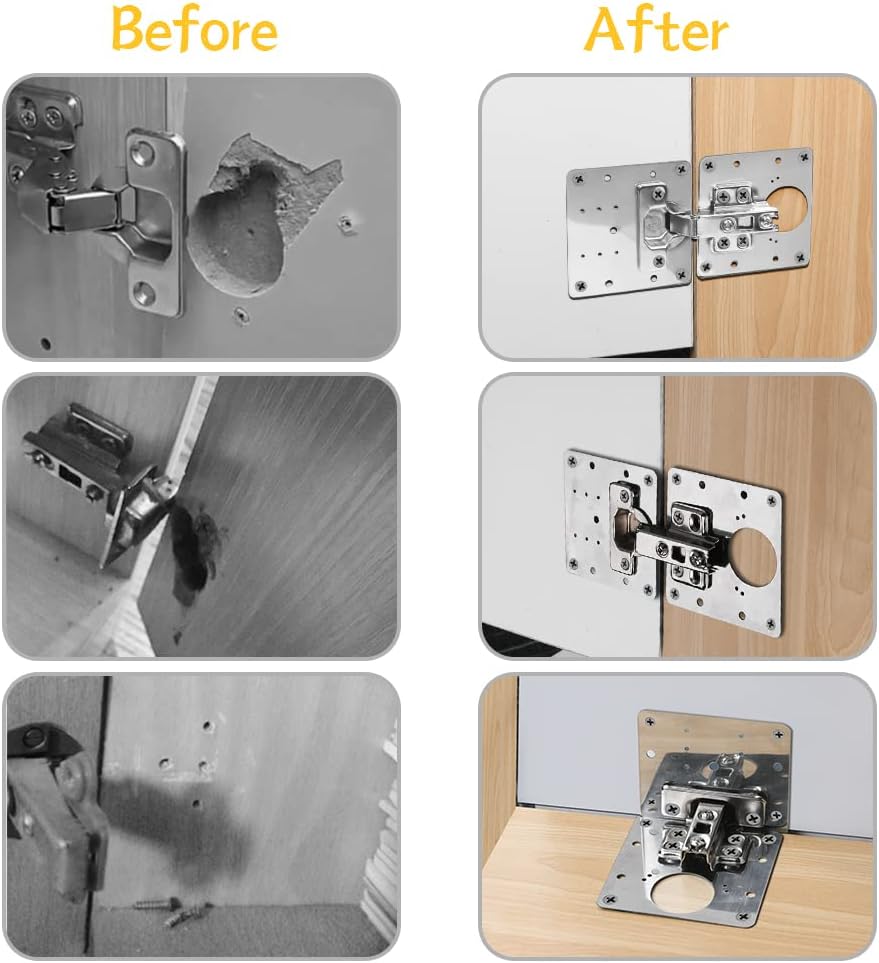 Before

After