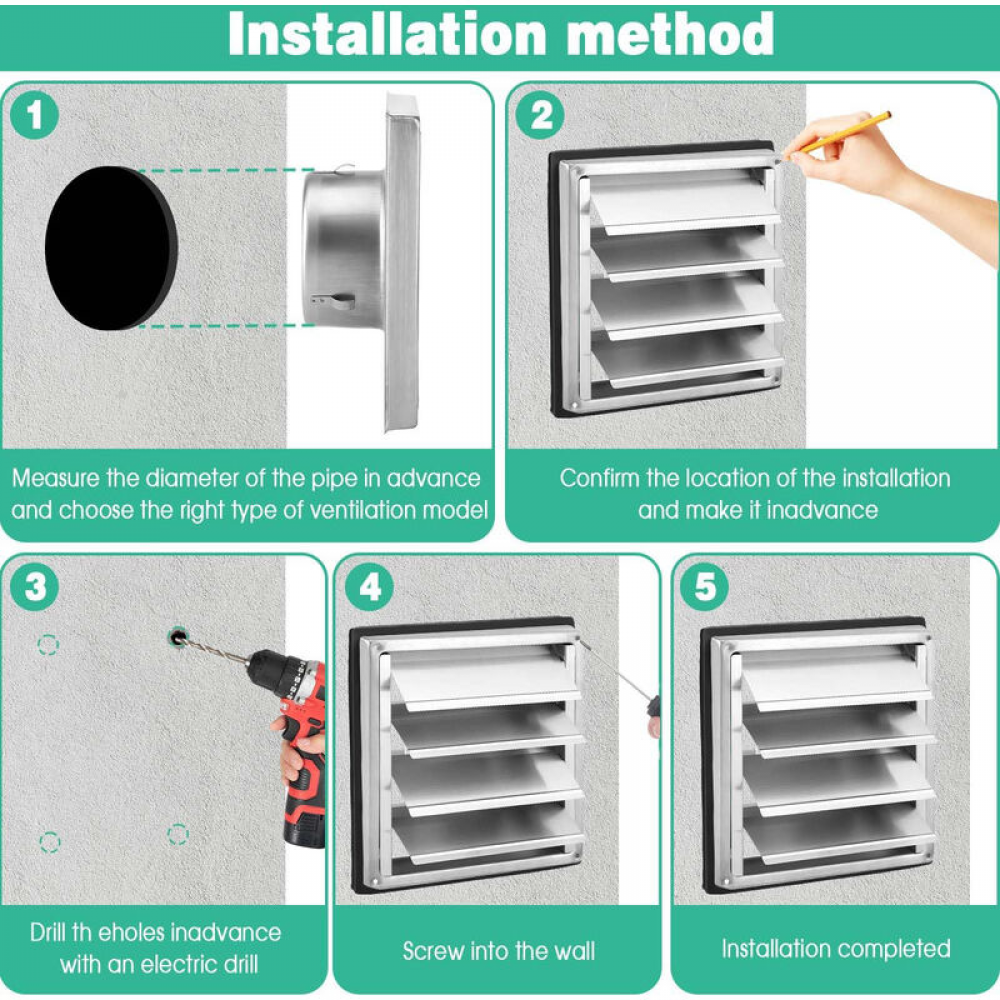 Installation method

1

Measure the diameter of the pipe in advance and choose the right type of ventilation model

2

Confirm the location of the installation and make it inadvance

3

Drill th eholes inadvance with an electric drill

4

Screw into the wall

5

Installation completed