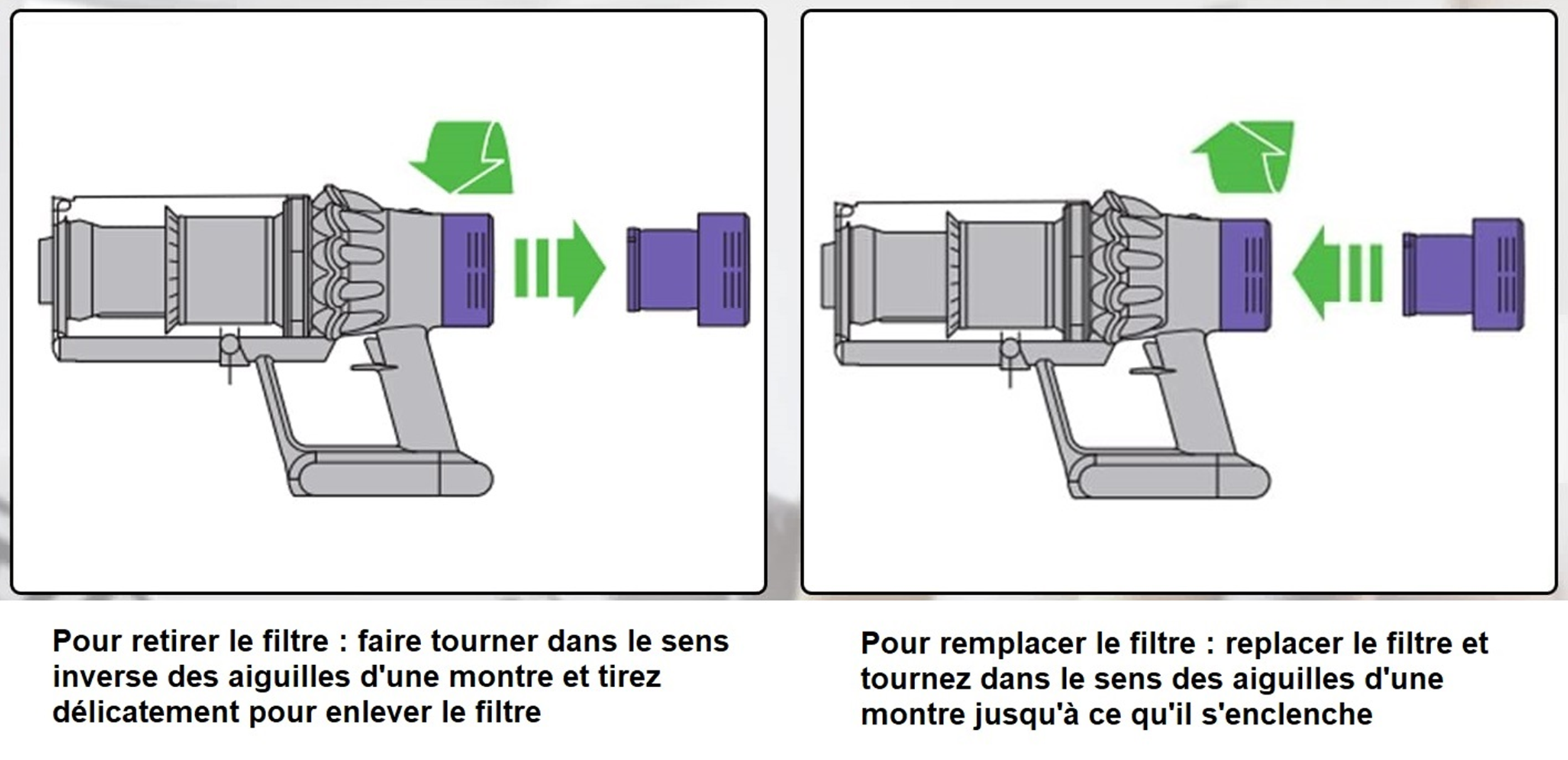 Pour retirer le filtre : faire tourner dans le sens inverse des aiguilles d'une montre et tirez délicatement pour enlever le filtre

Pour remplacer le filtre : replacer le filtre et tournez dans le sens des aiguilles d'une montre jusqu'à ce qu'il s'enclenche