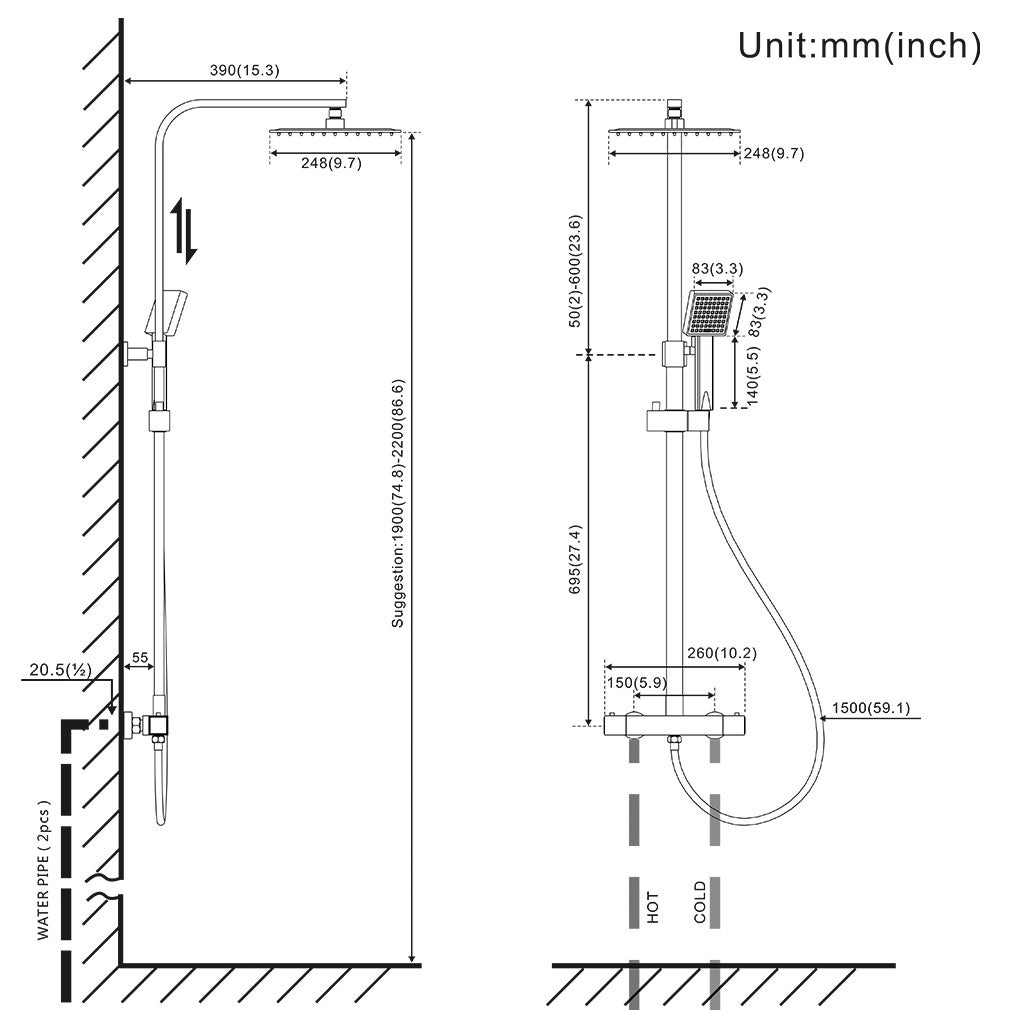 Unit:mm(inch)

390(15.3)

248(9.7)

Suggestion:1900(74.8)-2200(86.6)

55

20.5(½)

WATER PIPE ( 2pcs )

248(9.7)

50(2)-600(23.6)

83(3.3)

83(3.3)

140(5.5)

695(27.4)

260(10.2)

150(5.9)

1500(59.1)

HOT

COLD