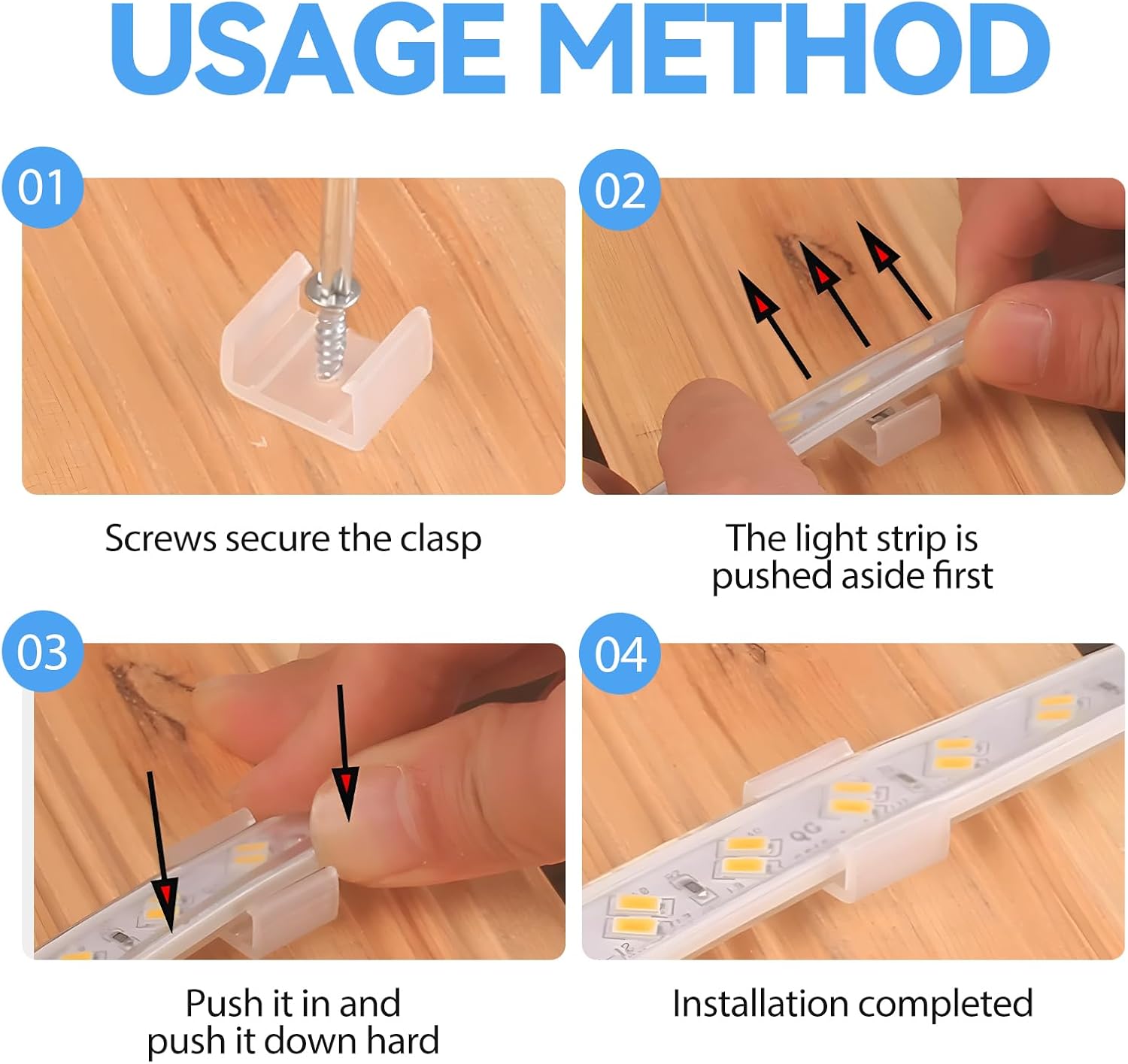 USAGE METHOD

01

Screws secure the clasp

02

The light strip is pushed aside first

03

Push it in and push it down hard

04

Installation completed