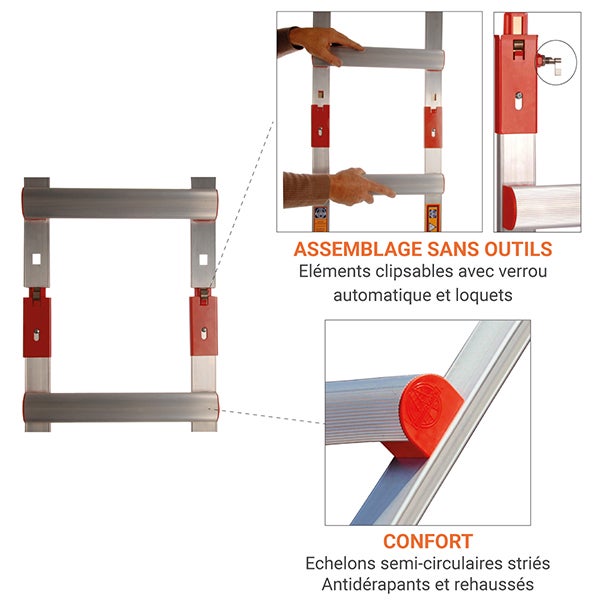 ASSEMBLAGE SANS OUTILS
Eléments clipsables avec verrou automatique et loquets

CONFORT
Echelons semi-circulaires striés Antidérapants et rehaussés