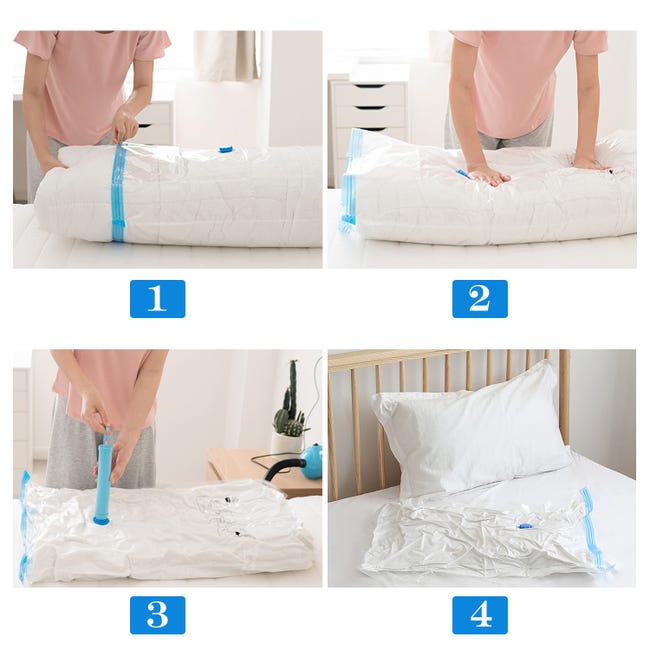 1

2

3

4