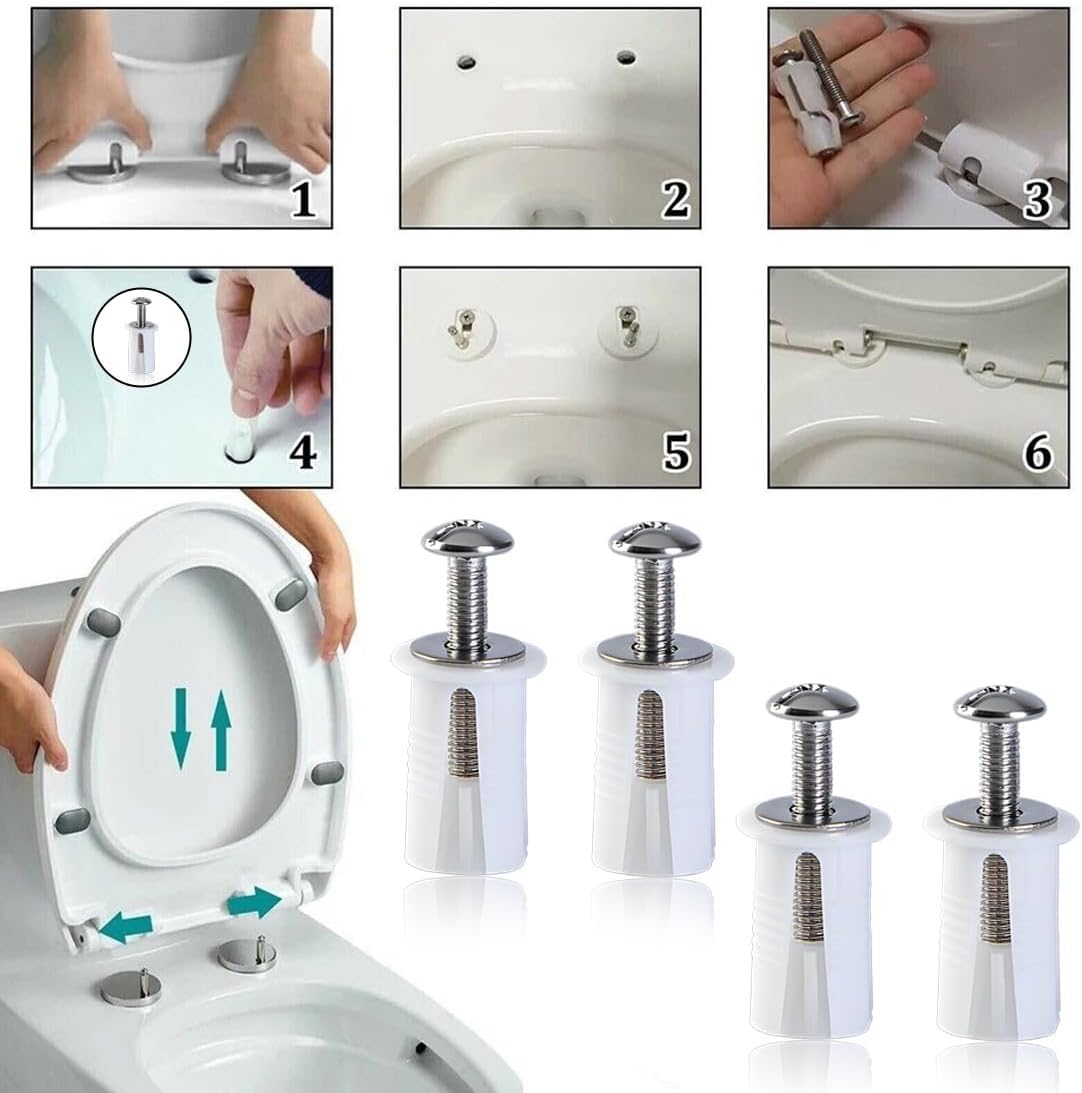 1
2
3
4
5
6