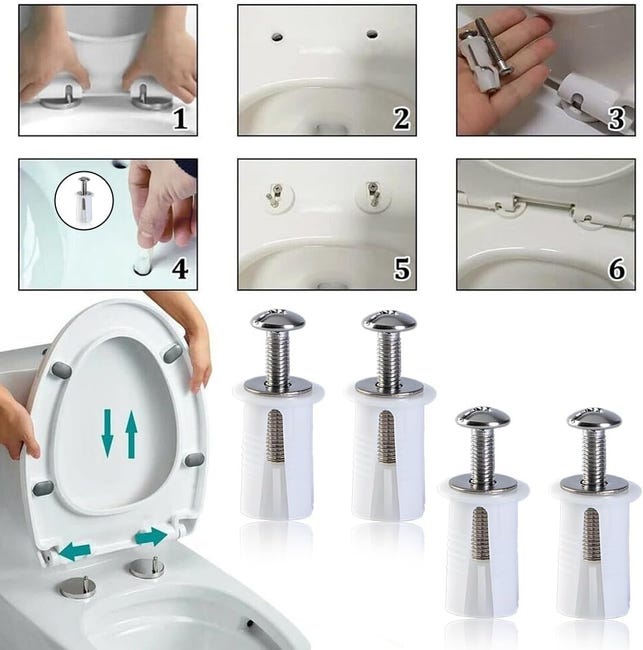 1
2
3
4
5
6