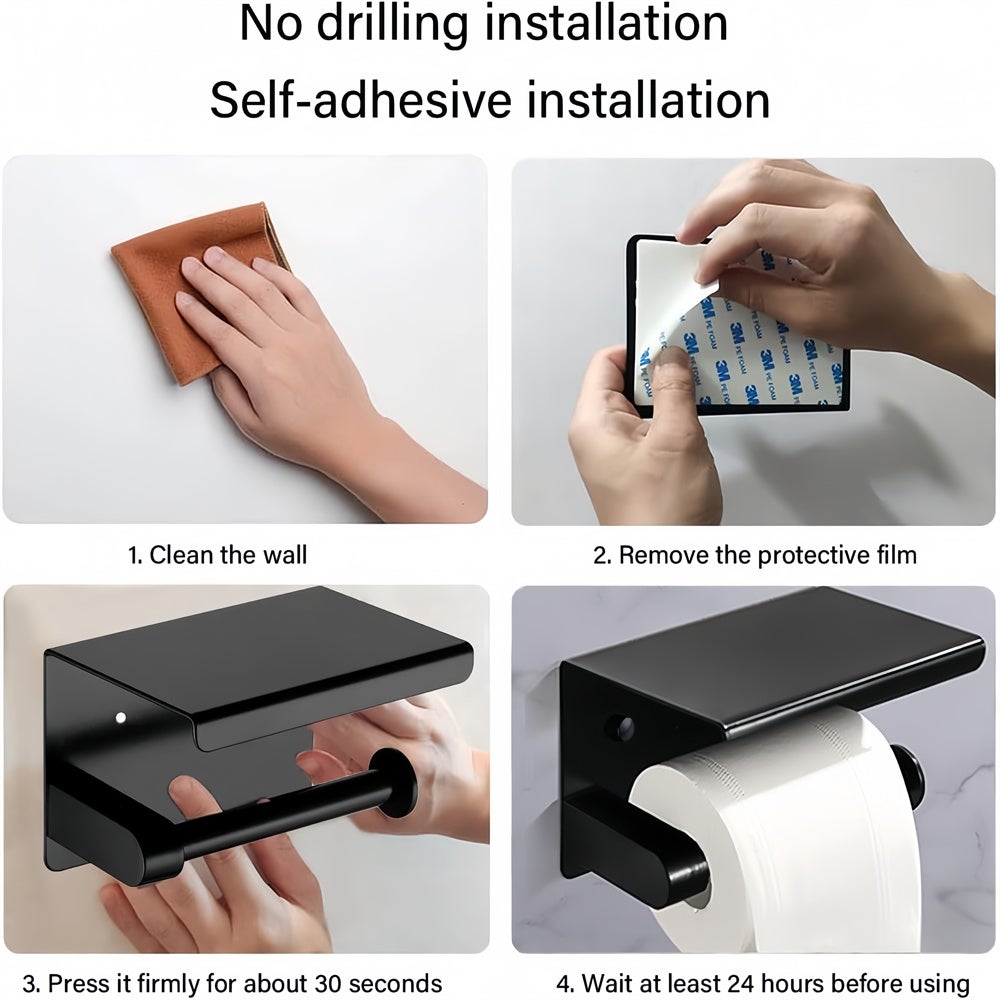 No drilling installation

Self-adhesive installation

1. Clean the wall

2. Remove the protective film

3. Press it firmly for about 30 seconds

4. Wait at least 24 hours before using