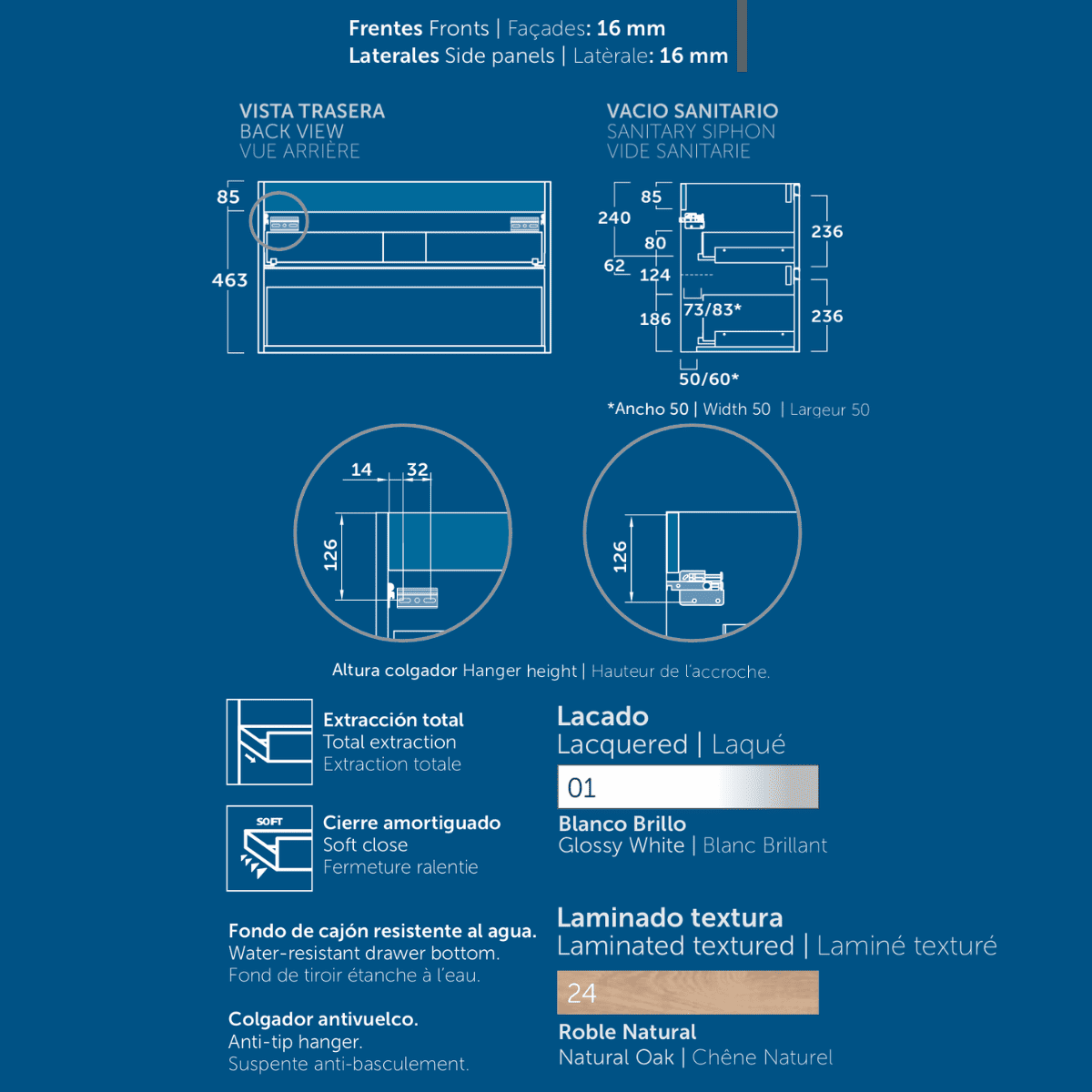 Frentes Fronts | Façades: 16 mm
Laterales Side panels | Latèrale: 16 mm

VISTA TRASERA
BACK VIEW
VUE ARRIÈRE

85
463

VACIO SANITARIO
SANITARY SIPHON
VIDE SANITARIE

85
240
80
62
124
186
73/83*
236
236
50/60*

*Ancho 50 | Width 50 | Largeur 50

14
32
126

126

Altura colgador Hanger height | Hauteur de l'accroche.

Extracción total
Total extraction
Extraction totale

SOFT
Cierre amortiguado
Soft close
Fermeture ralentie

Fondo de cajón resistente al agua.
Water-resistant drawer bottom.
Fond de tiroir étanche à l'eau.

Colgador antivuelco.
Anti-tip hanger.
Suspente anti-basculement.

Lacado
Lacquered | Laqué
01
Blanco Brillo
Glossy White | Blanc Brillant

Laminado textura
Laminated textured | Laminé texturé
24
Roble Natural
Natural Oak | Chêne Naturel