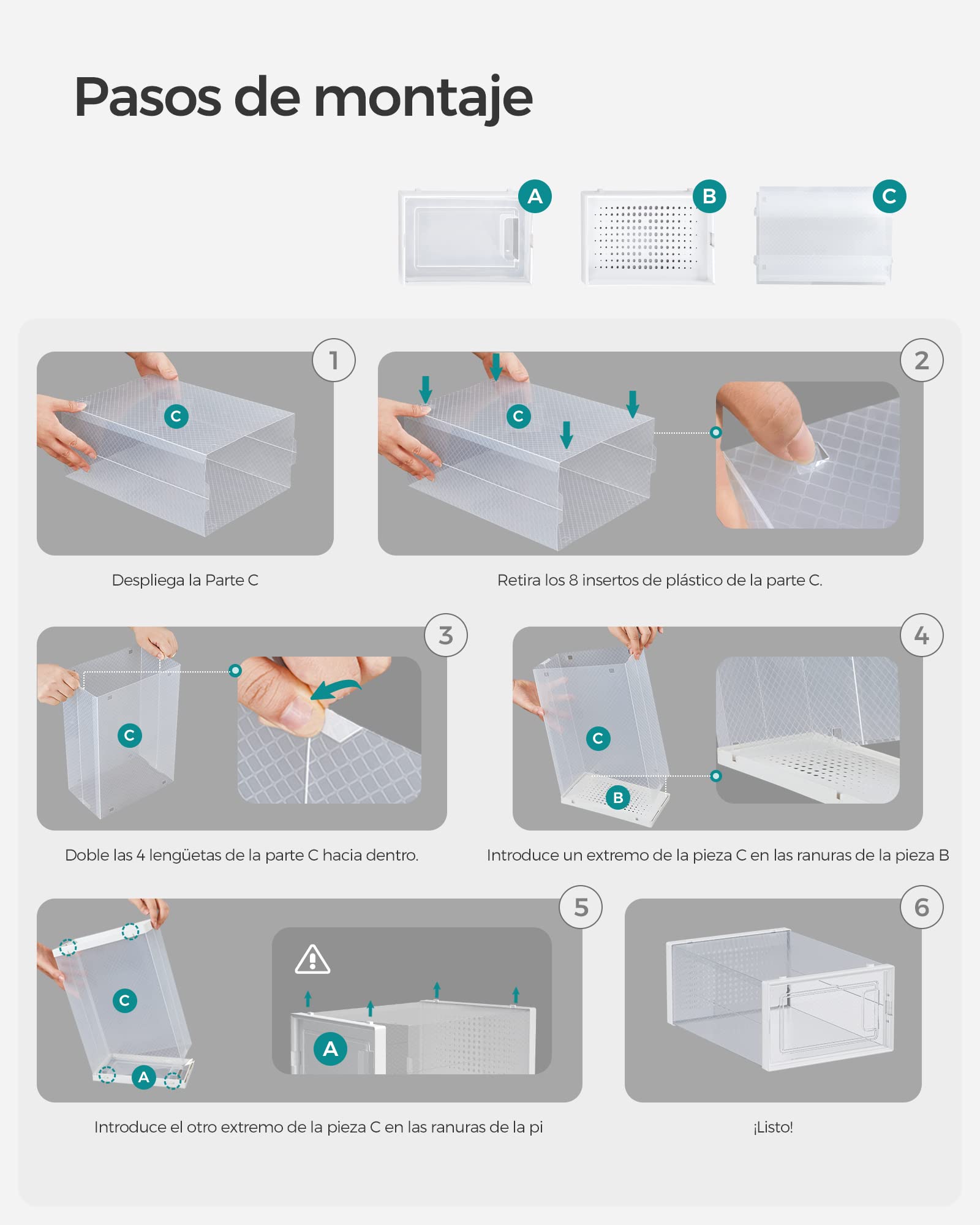 Pasos de montaje

A

B

C

1

C

Despliega la Parte C

2

C

Retira los 8 insertos de plástico de la parte C.

3

C

Doble las 4 lengüetas de la parte C hacia dentro.

4

C

B

Introduce un extremo de la pieza C en las ranuras de la pieza B

5

C

A

A

Introduce el otro extremo de la pieza C en las ranuras de la pi

6

¡Listo!