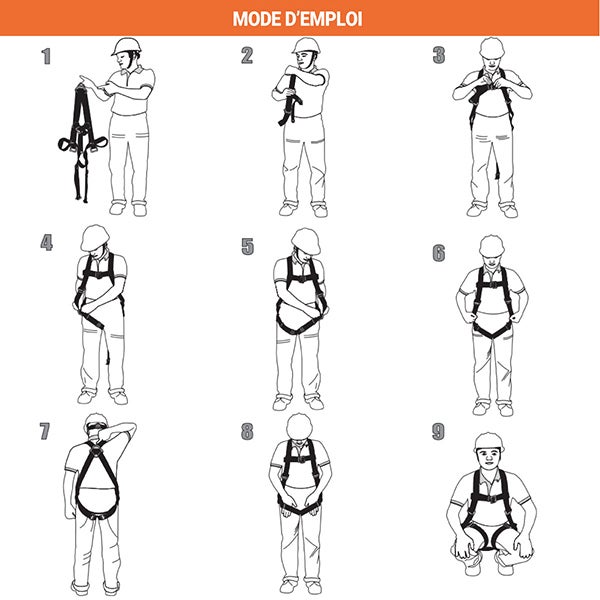 MODE D'EMPLOI

1

2

3

4

5

6

7

8

9