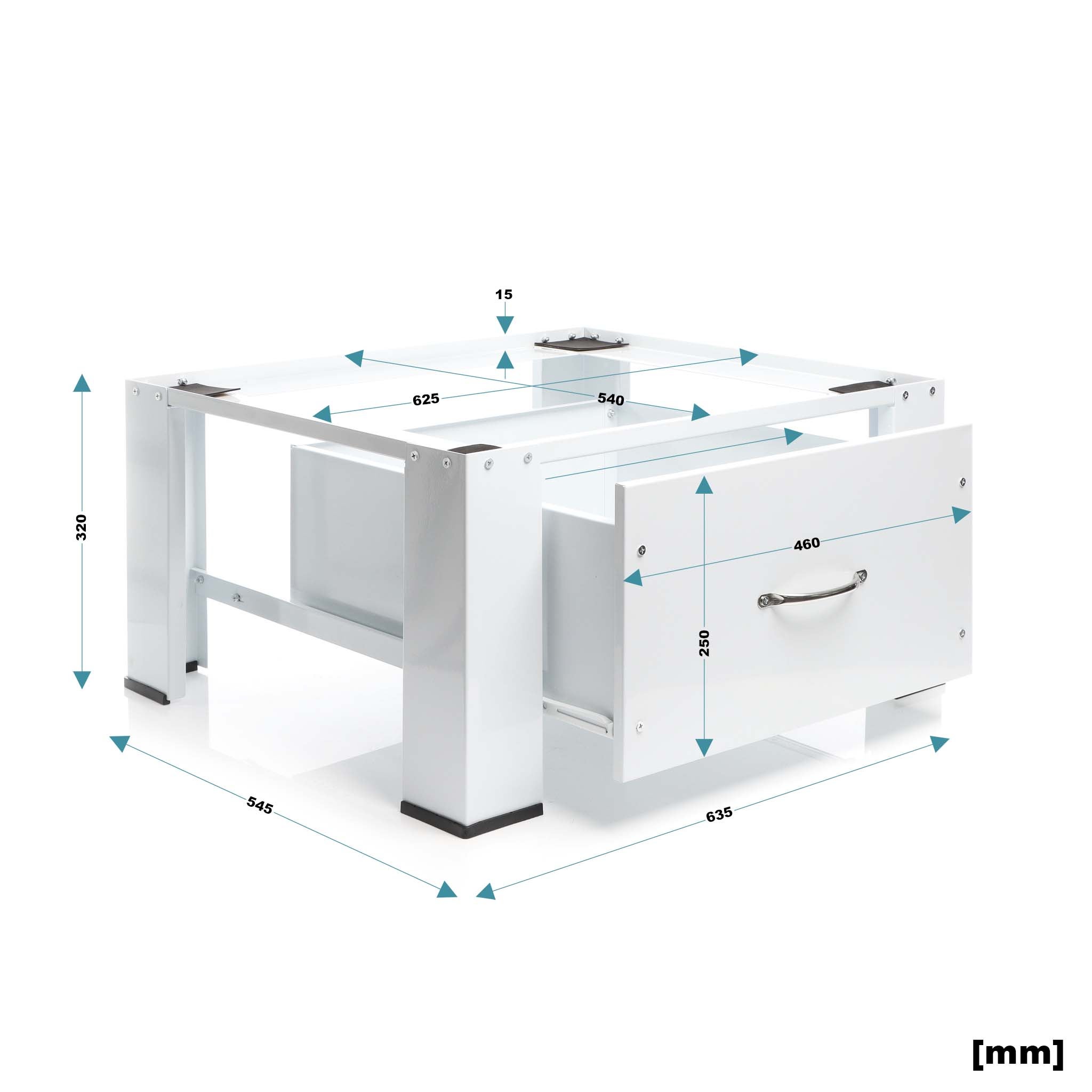 15

625

540

320

460

250

545

635

[mm]