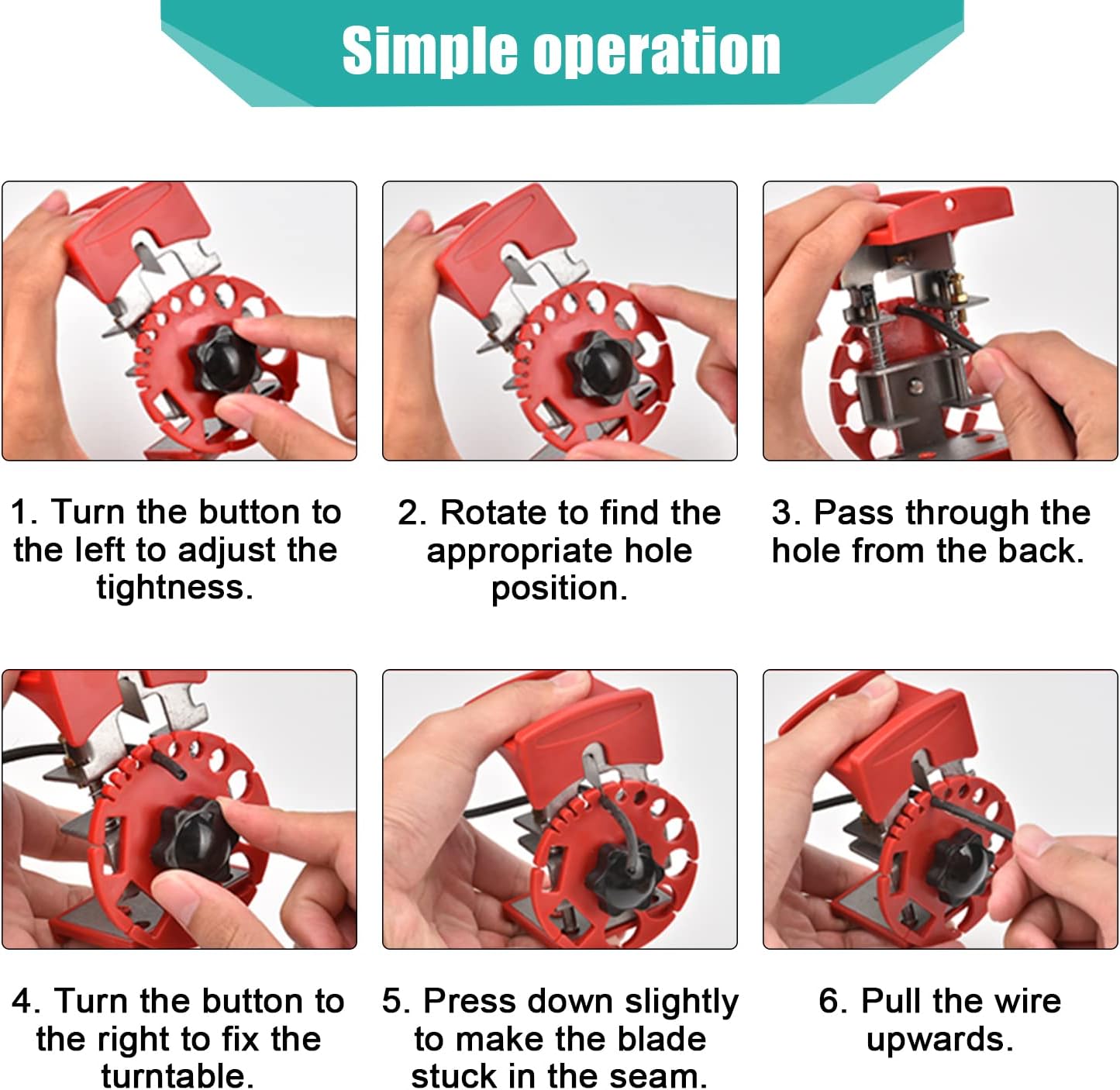 Simple operation

1. Turn the button to the left to adjust the tightness.

2. Rotate to find the appropriate hole position.

3. Pass through the hole from the back.

4. Turn the button to the right to fix the turntable.

5. Press down slightly to make the blade stuck in the seam.

6. Pull the wire upwards.