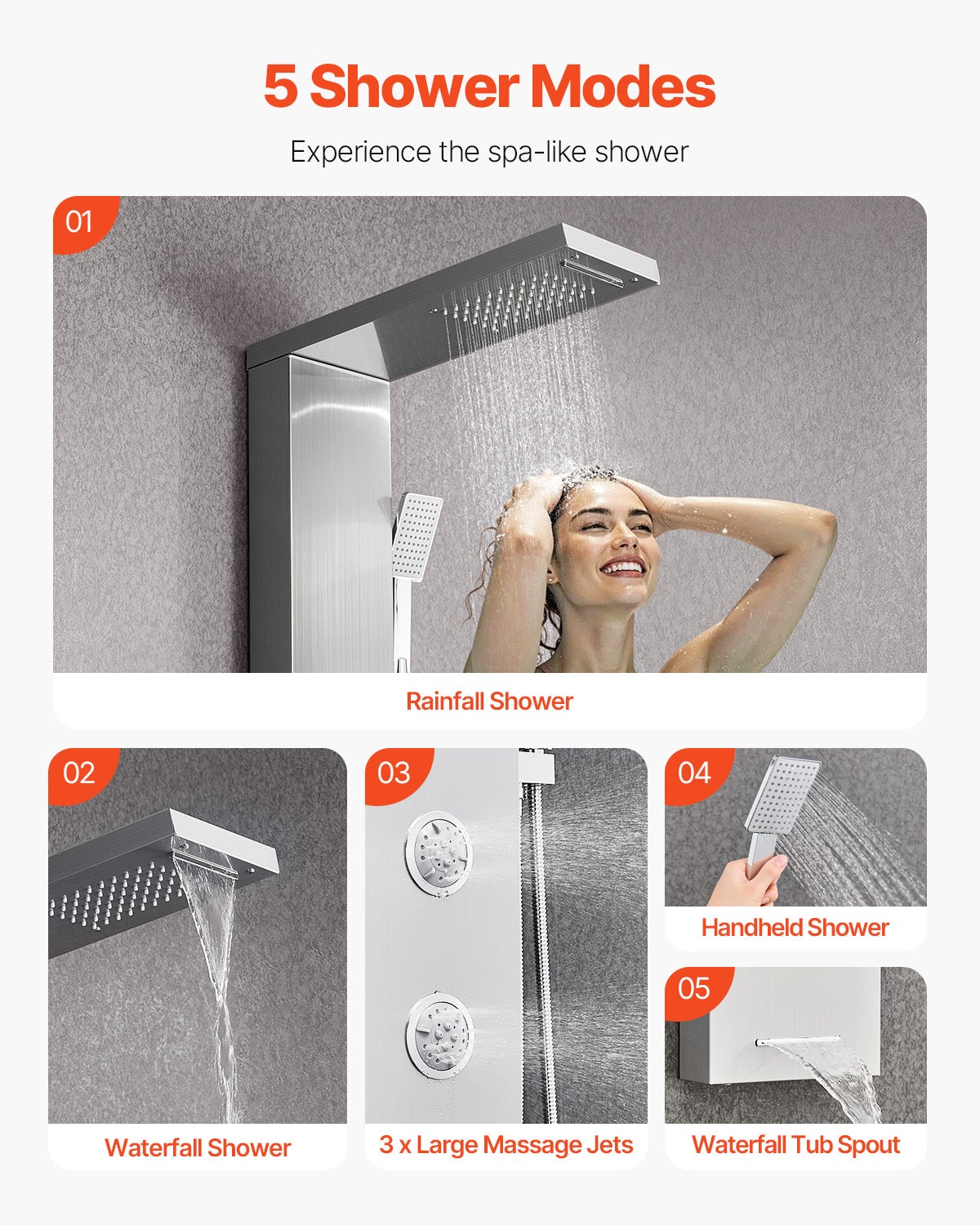 5 Shower Modes

Experience the spa-like shower

01

Rainfall Shower

02

Waterfall Shower

03

3 x Large Massage Jets

04

Handheld Shower

05

Waterfall Tub Spout