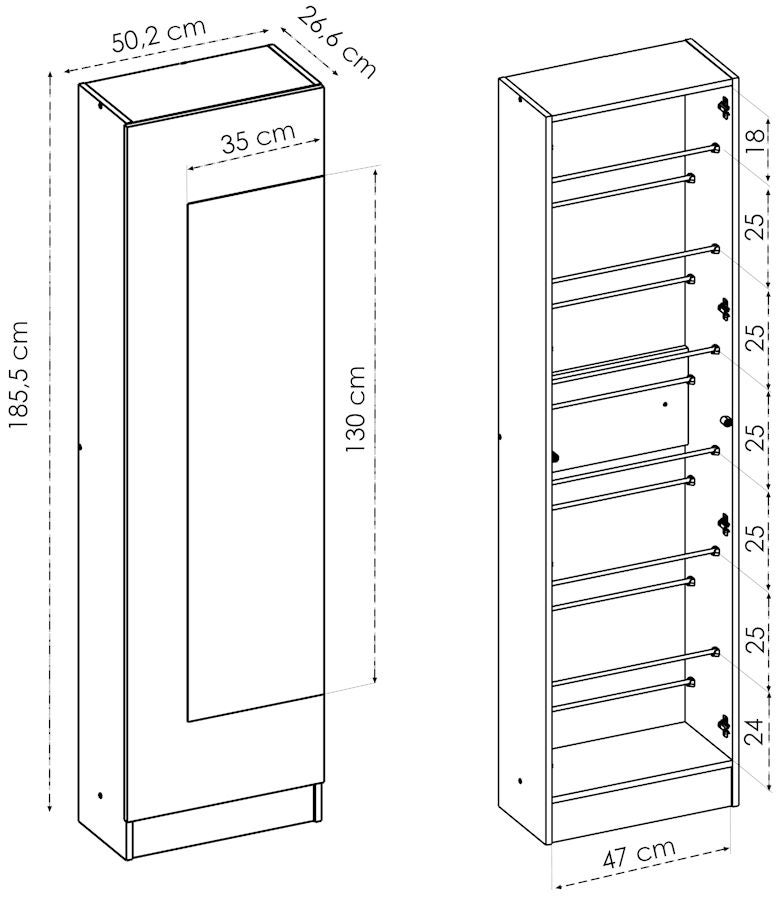 50,2 cm
26,6 cm
35 cm
185,5 cm
130 cm
18
25
25
25
25
25
24
47 cm