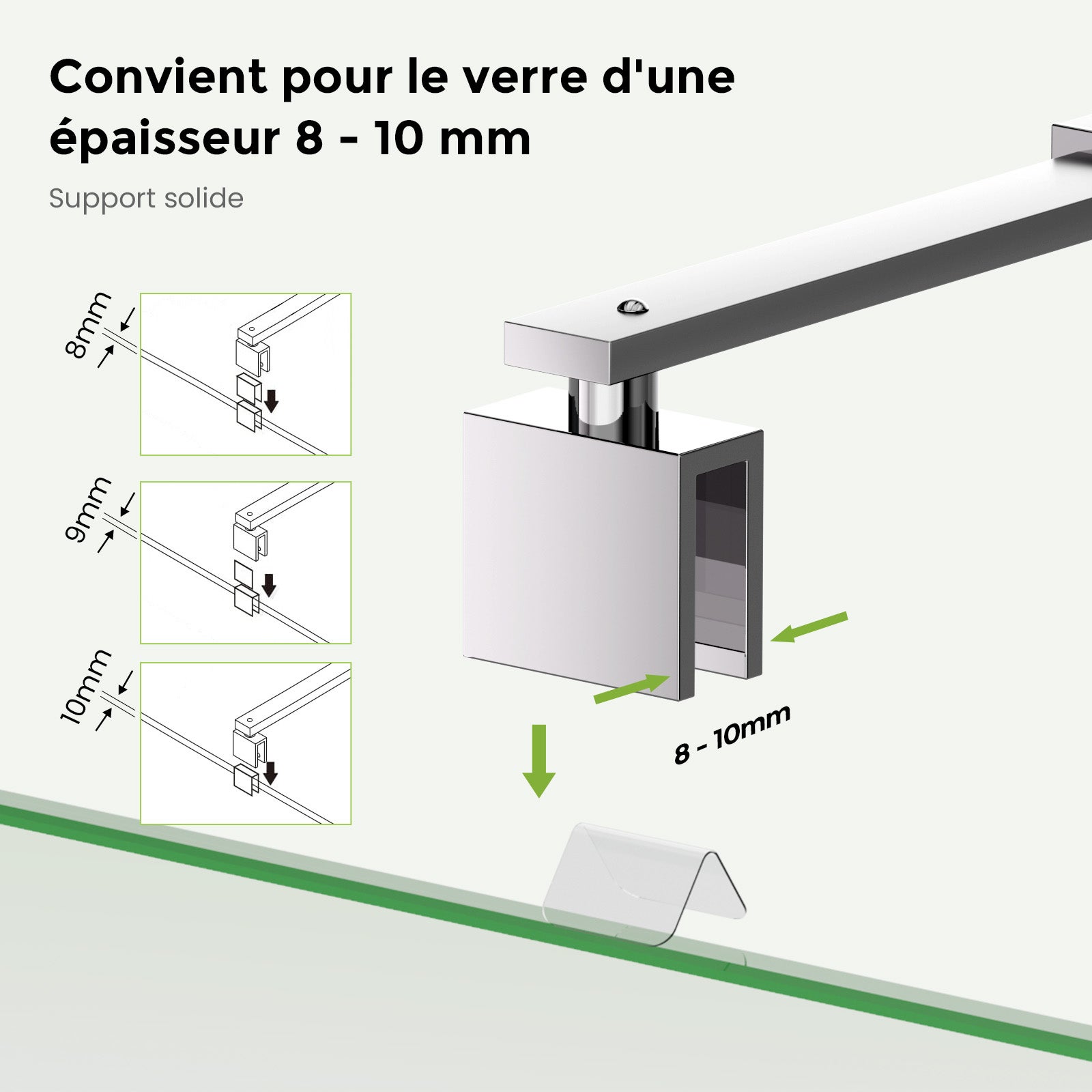 Convient pour le verre d'une épaisseur 8 - 10 mm

Support solide

8mm

9mm

10mm

8 - 10mm