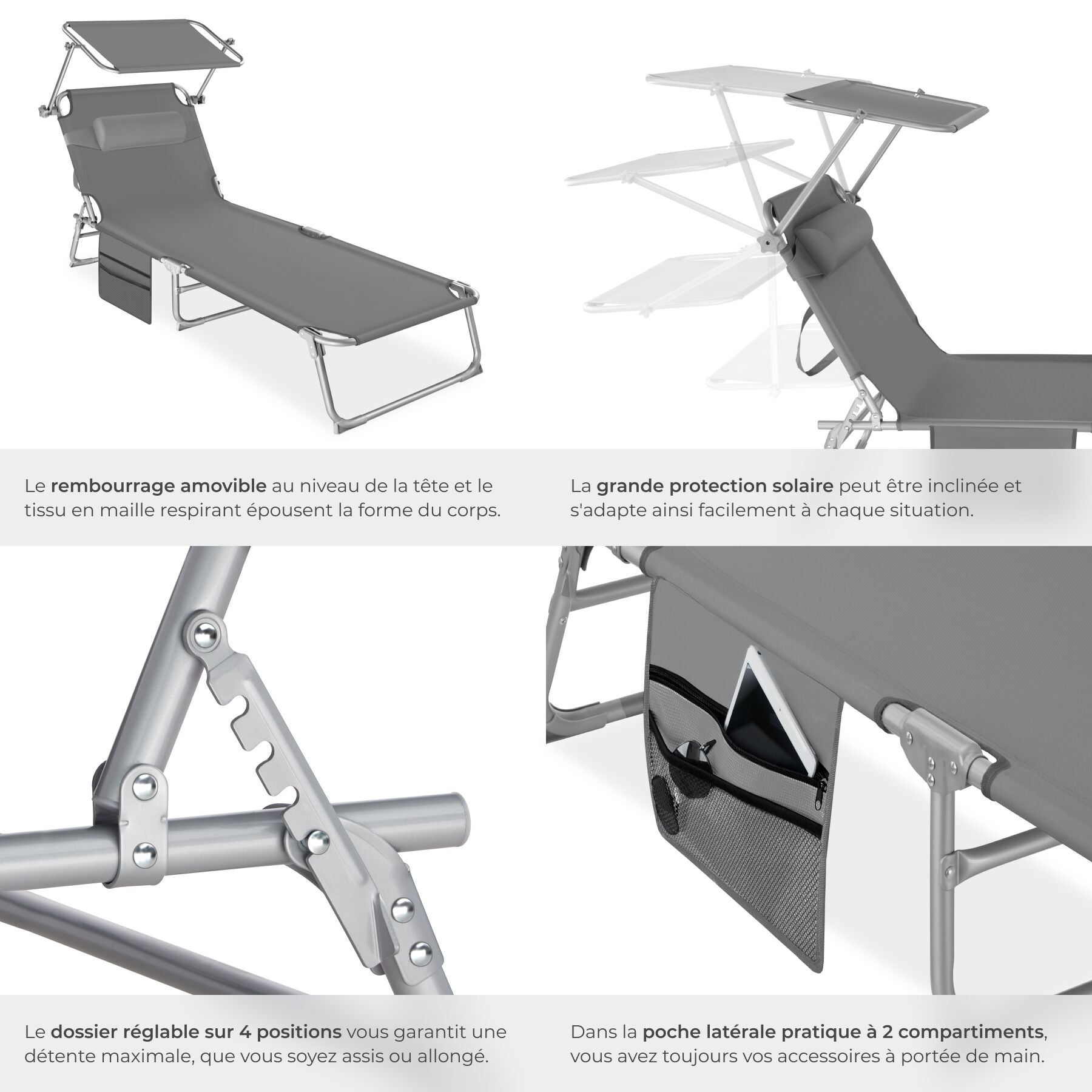 Le rembourrage amovible au niveau de la tête et le tissu en maille respirant épousent la forme du corps.

La grande protection solaire peut être inclinée et s'adapte ainsi facilement à chaque situation.

Le dossier réglable sur 4 positions vous garantit une détente maximale, que vous soyez assis ou allongé.

Dans la poche latérale pratique à 2 compartiments, vous avez toujours vos accessoires à portée de main.