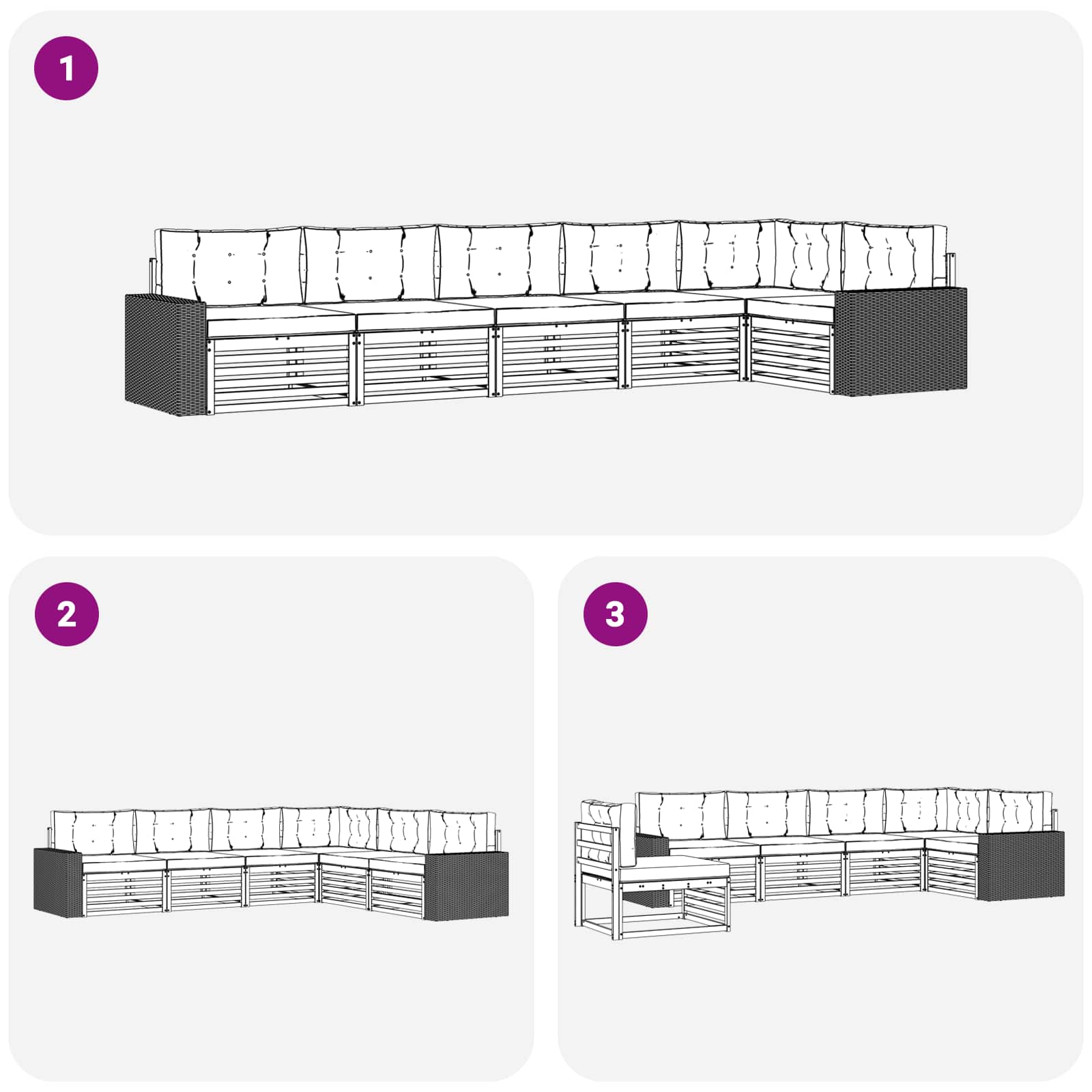 1

2

3