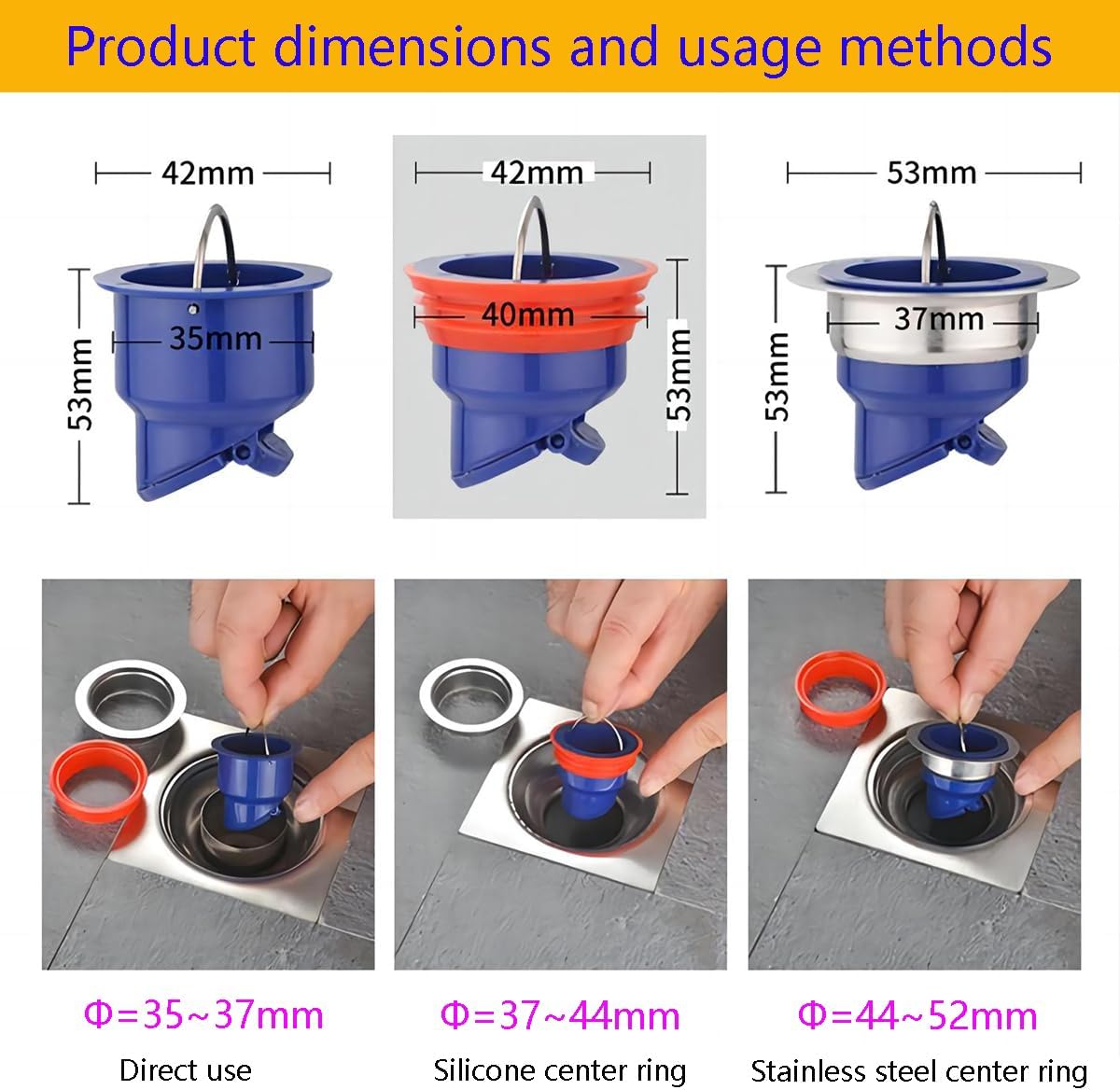 Product dimensions and usage methods

42mm
35mm
53mm

42mm
40mm
53mm

53mm
37mm
53mm

Φ=35~37mm
Direct use

Φ=37~44mm
Silicone center ring

Φ=44~52mm
Stainless steel center ring