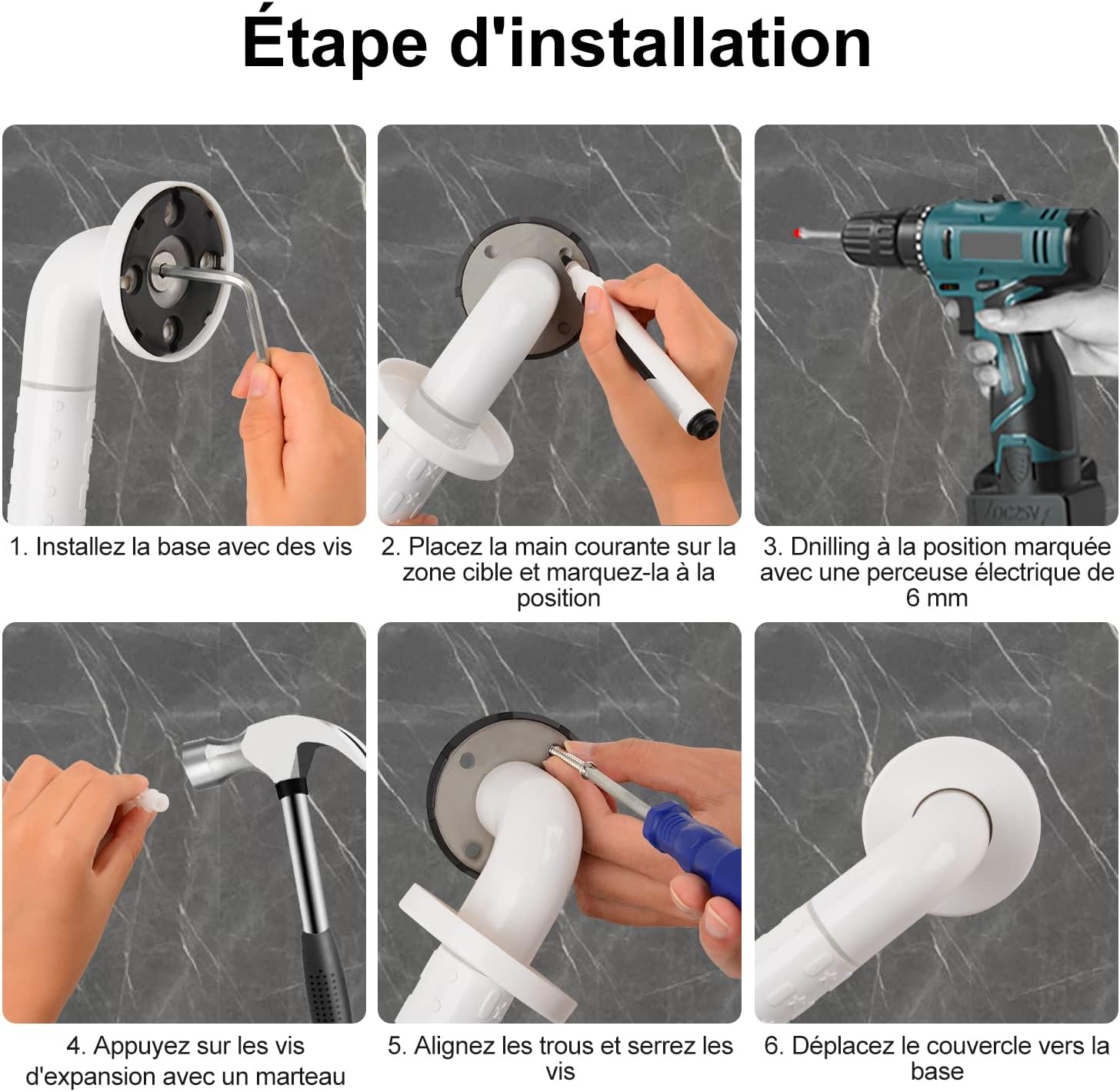 Étape d'installation

DC25V

1. Installez la base avec des vis

2. Placez la main courante sur la zone cible et marquez-la à la position

3. Dnilling à la position marquée avec une perceuse électrique de 6 mm

4. Appuyez sur les vis d'expansion avec un marteau

5. Alignez les trous et serrez les vis

6. Déplacez le couvercle vers la base