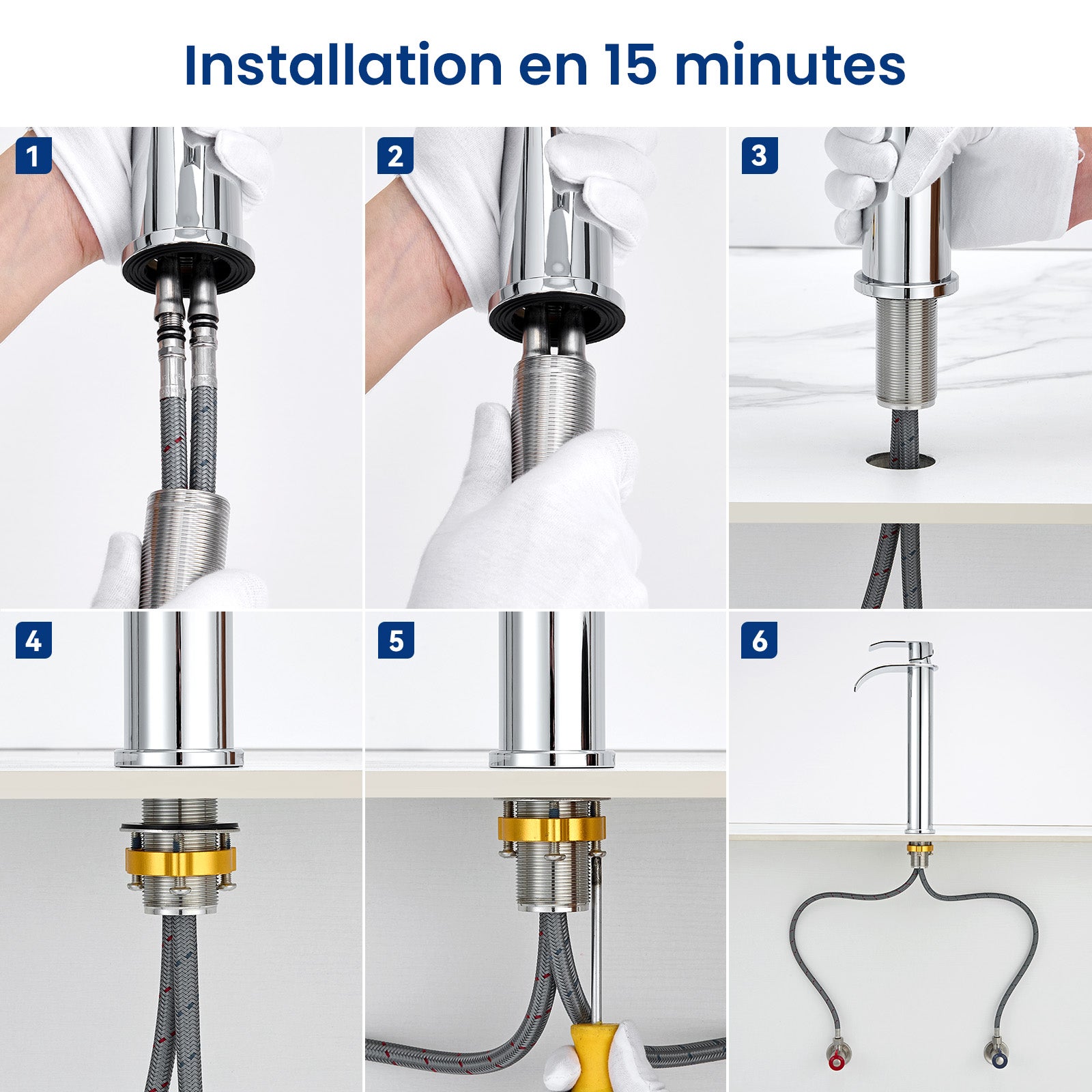 Installation en 15 minutes

1

2

3

4

5

6