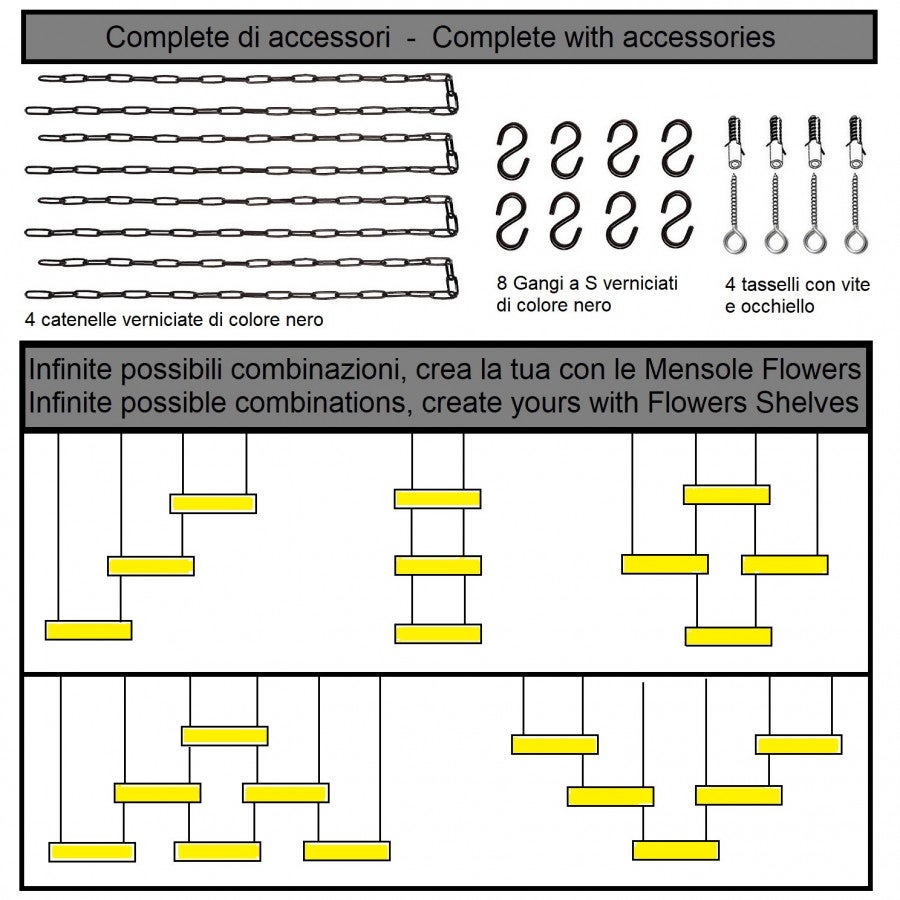 Complete di accessori - Complete with accessories

4 catenelle verniciate di colore nero

8 Gangi a S verniciati di colore nero

4 tasselli con vite e occhiello

Infinite possibili combinazioni, crea la tua con le Mensole Flowers
Infinite possible combinations, create yours with Flowers Shelves