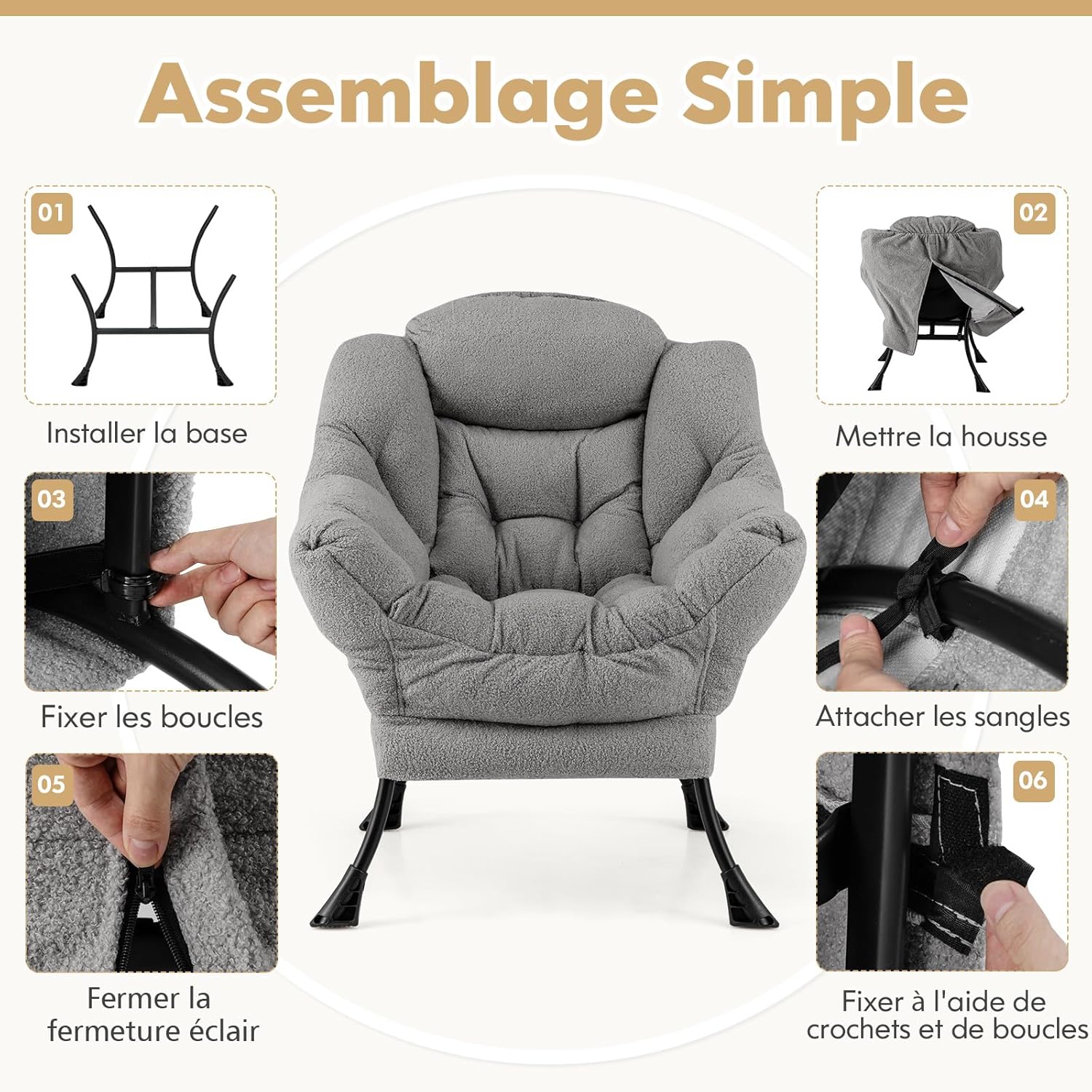 Assemblage Simple

01

Installer la base

02

Mettre la housse

03

Fixer les boucles

04

Attacher les sangles

05

Fermer la fermeture éclair

06

Fixer à l'aide de crochets et de boucles