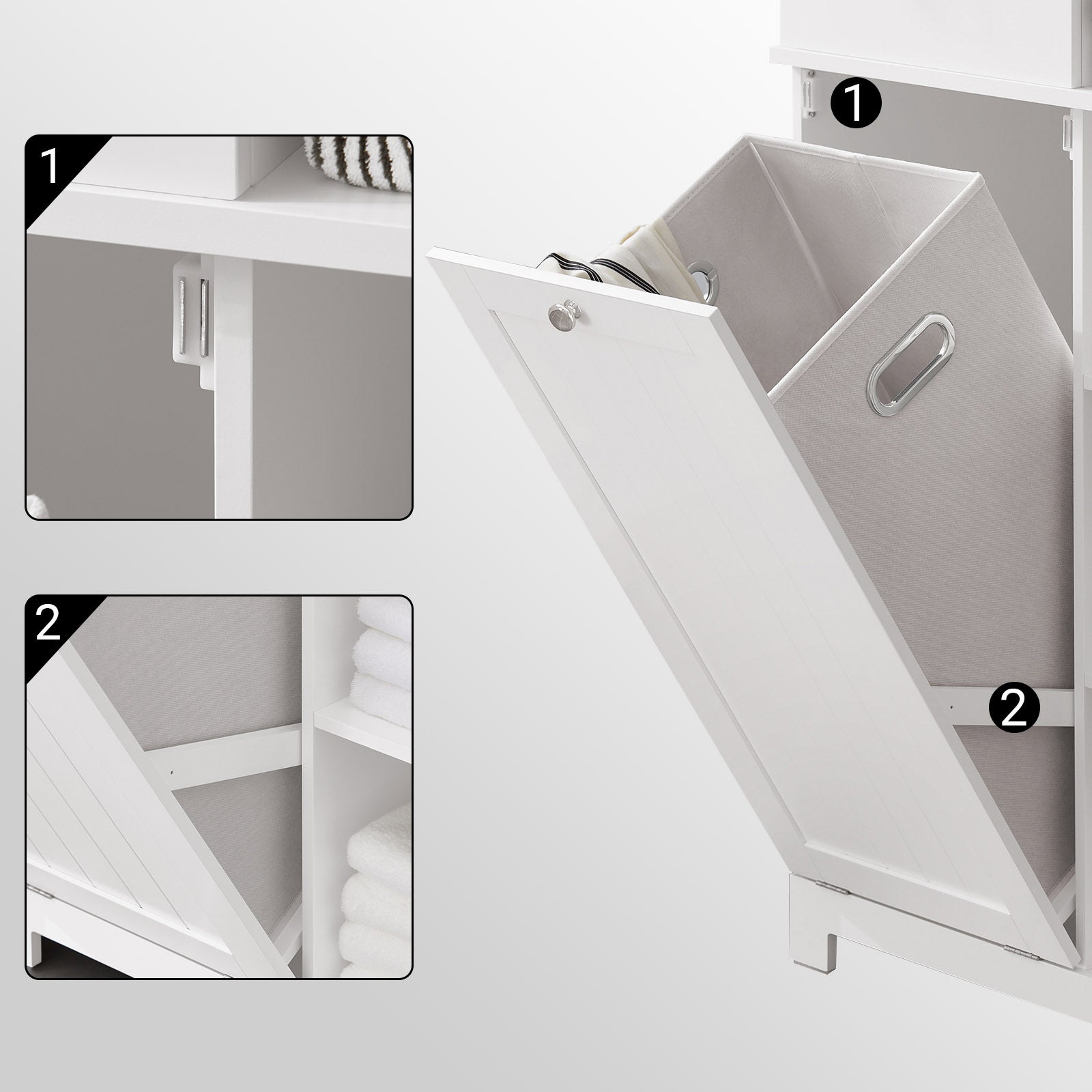 1

2

1

2