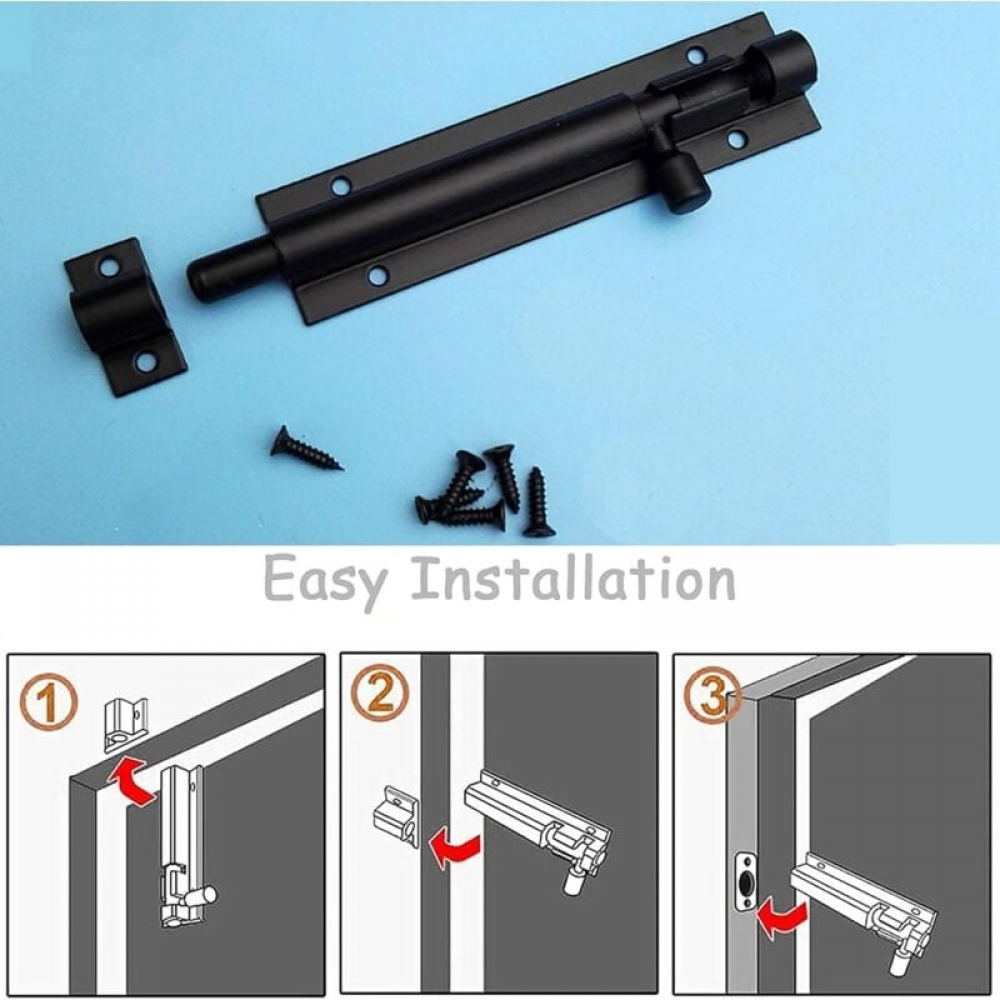 Easy Installation

①

②

③