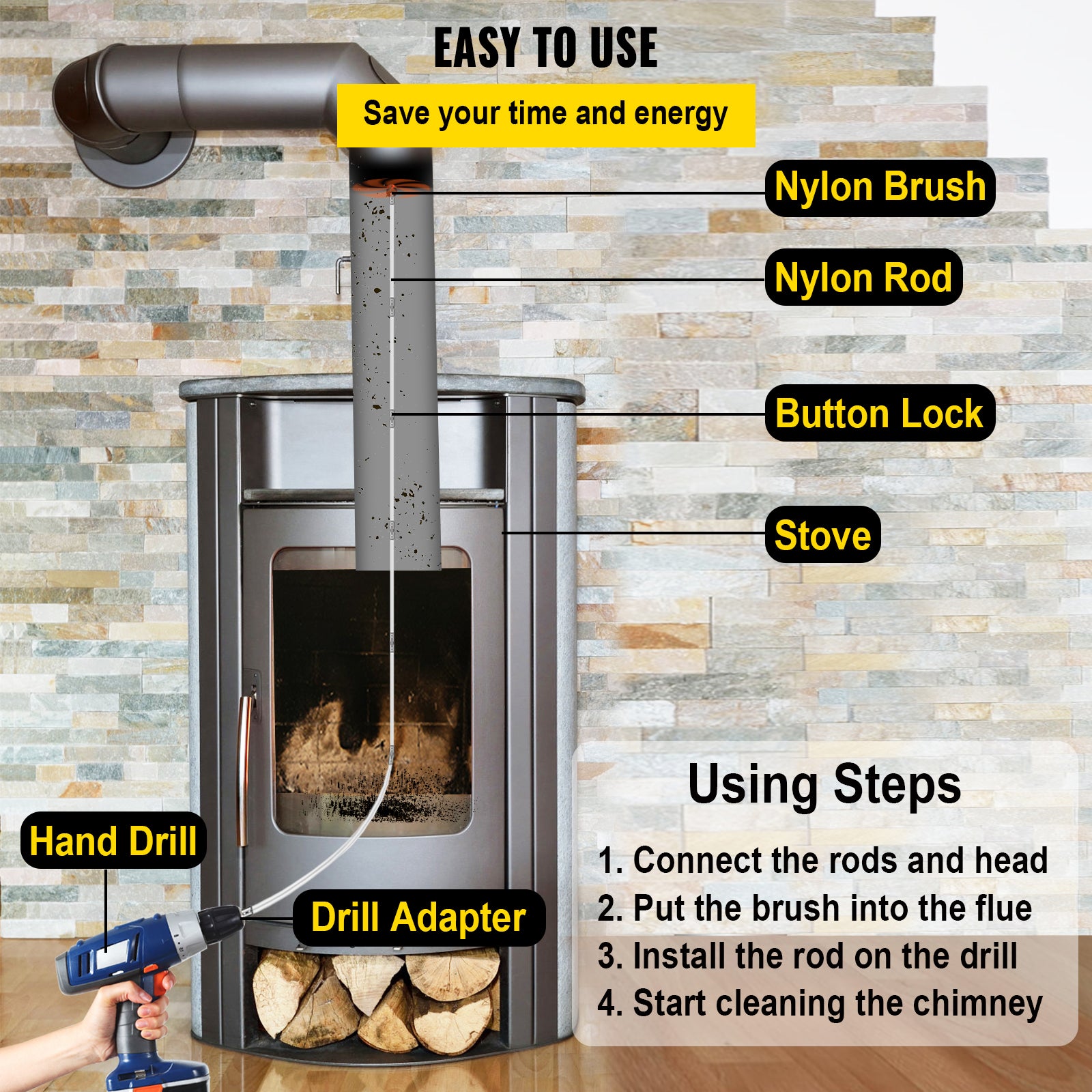 EASY TO USE

Save your time and energy

Nylon Brush

Nylon Rod

Button Lock

Stove

Hand Drill

Drill Adapter

Using Steps

1. Connect the rods and head
2. Put the brush into the flue
3. Install the rod on the drill
4. Start cleaning the chimney