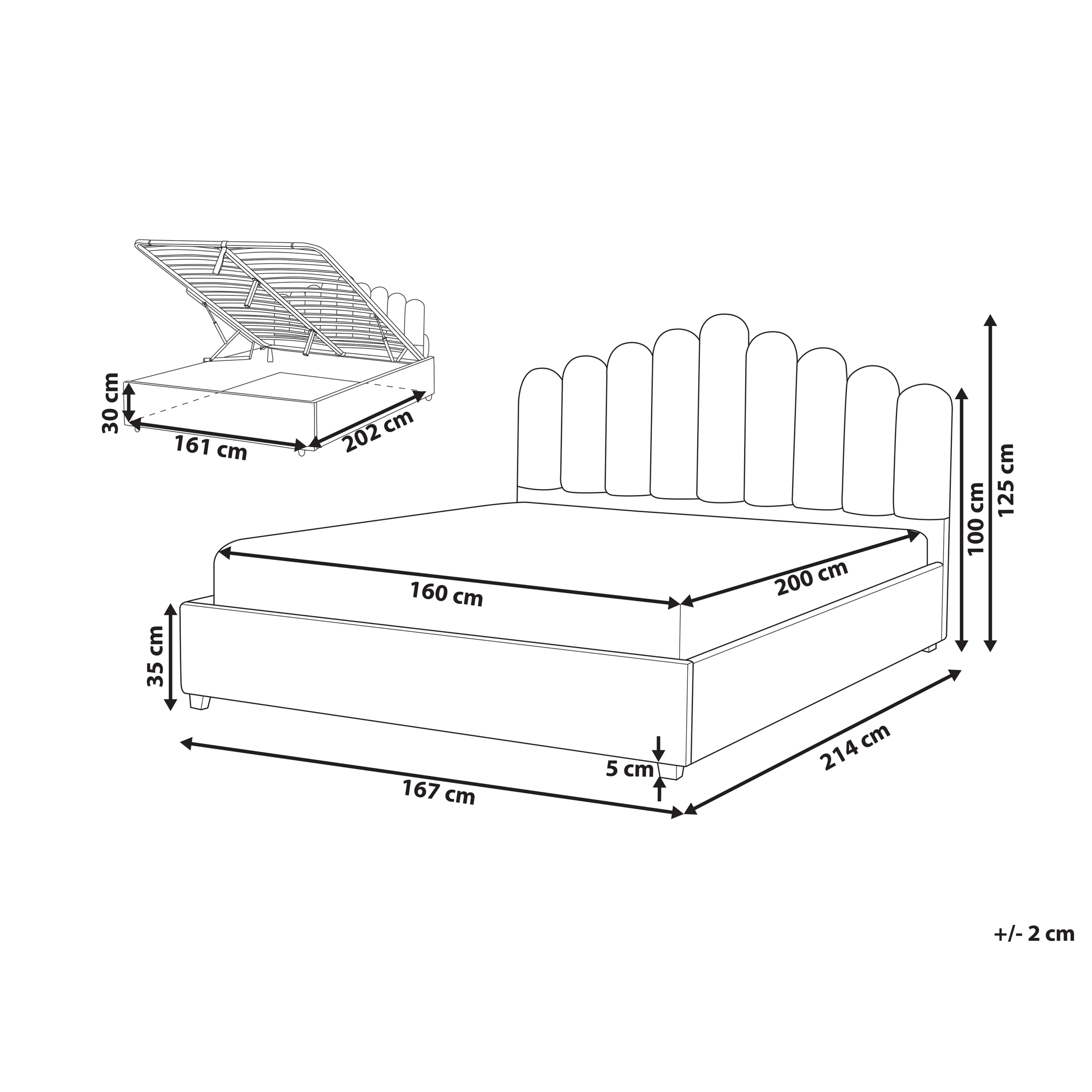 30 cm
161 cm
202 cm
160 cm
200 cm
100 cm
125 cm
35 cm
5 cm
167 cm
214 cm
+/- 2 cm