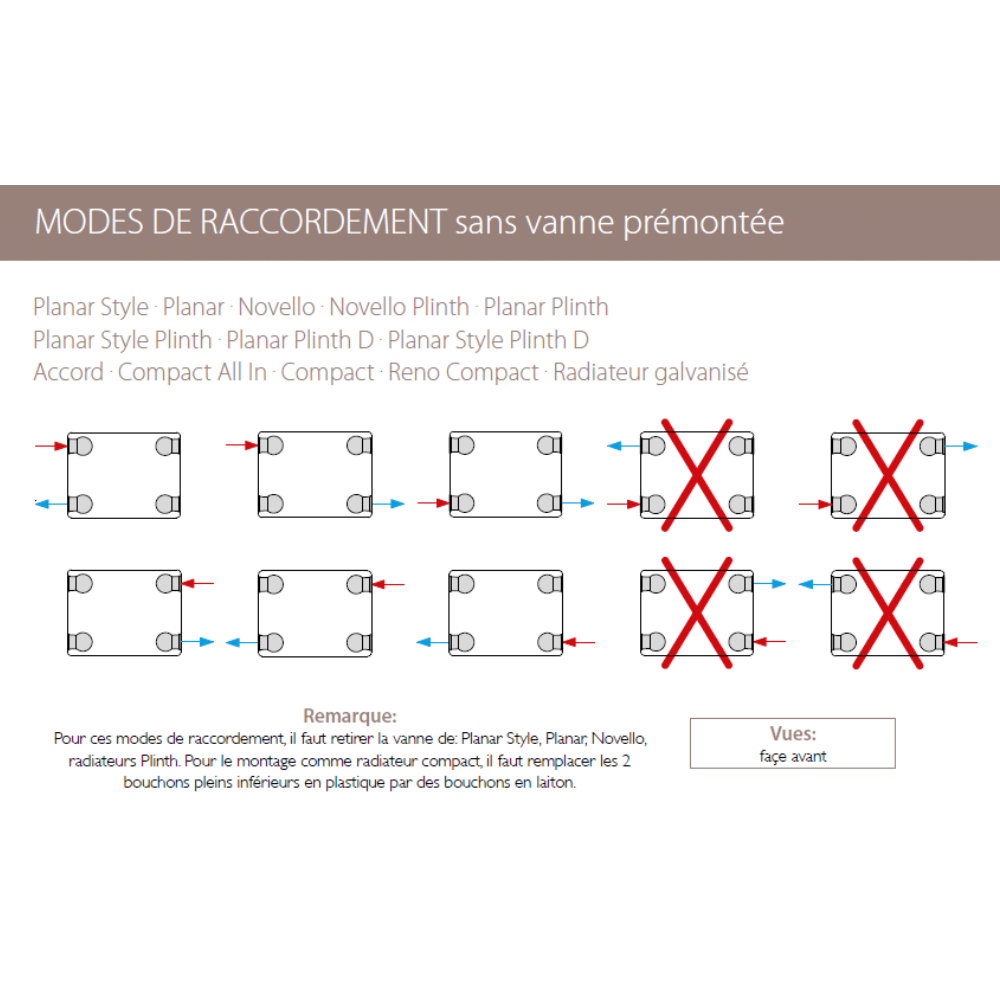 MODES DE RACCORDEMENT sans vanne prémontée

Planar Style · Planar · Novello · Novello Plinth · Planar Plinth
Planar Style Plinth · Planar Plinth D · Planar Style Plinth D
Accord · Compact All In · Compact · Reno Compact · Radiateur galvanisé

Remarque:
Pour ces modes de raccordement, il faut retirer la vanne de: Planar Style, Planar, Novello, radiateurs Plinth. Pour le montage comme radiateur compact, il faut remplacer les 2 bouchons pleins inférieurs en plastique par des bouchons en laiton.

Vues:
façe avant