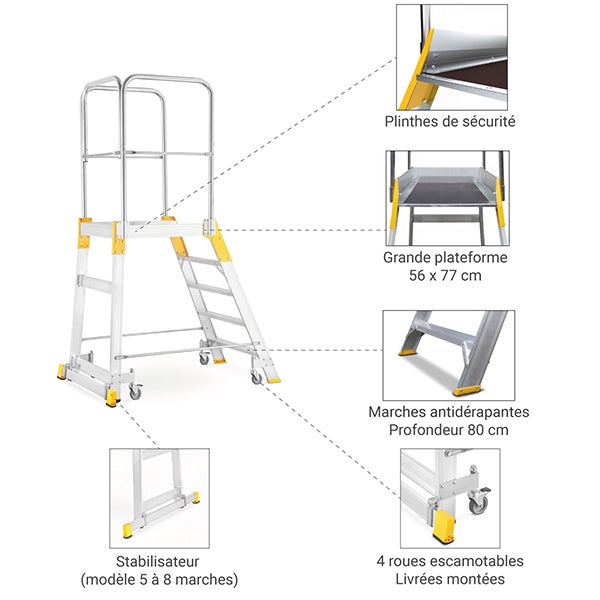 Plinthes de sécurité

Grande plateforme
56 x 77 cm

Marches antidérapantes
Profondeur 80 cm

Stabilisateur
(modèle 5 à 8 marches)

4 roues escamotables
Livrées montées