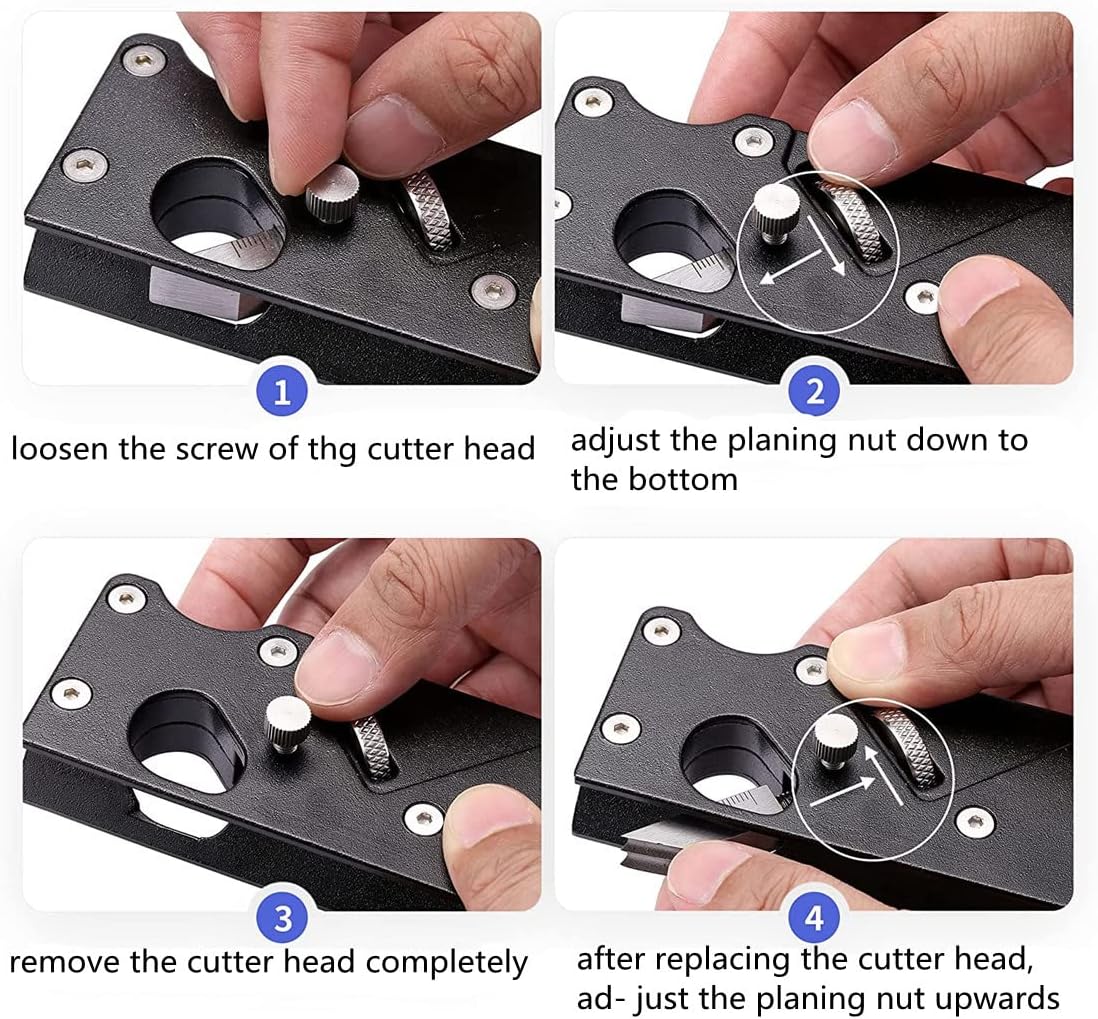 1

loosen the screw of thg cutter head

2

adjust the planing nut down to the bottom

3

remove the cutter head completely

4

after replacing the cutter head, ad- just the planing nut upwards