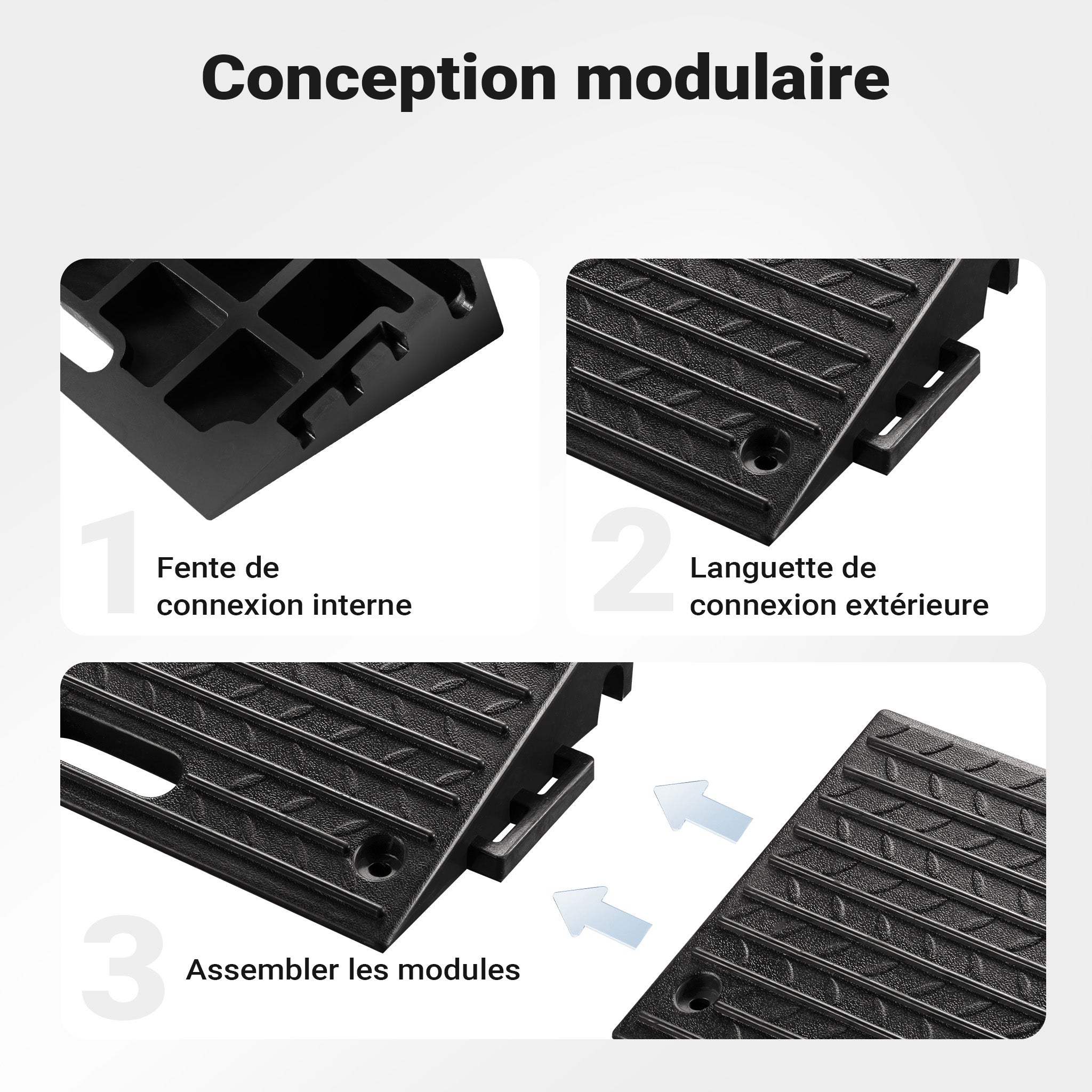 Conception modulaire

1

Fente de connexion interne

2

Languette de connexion extérieure

3

Assembler les modules