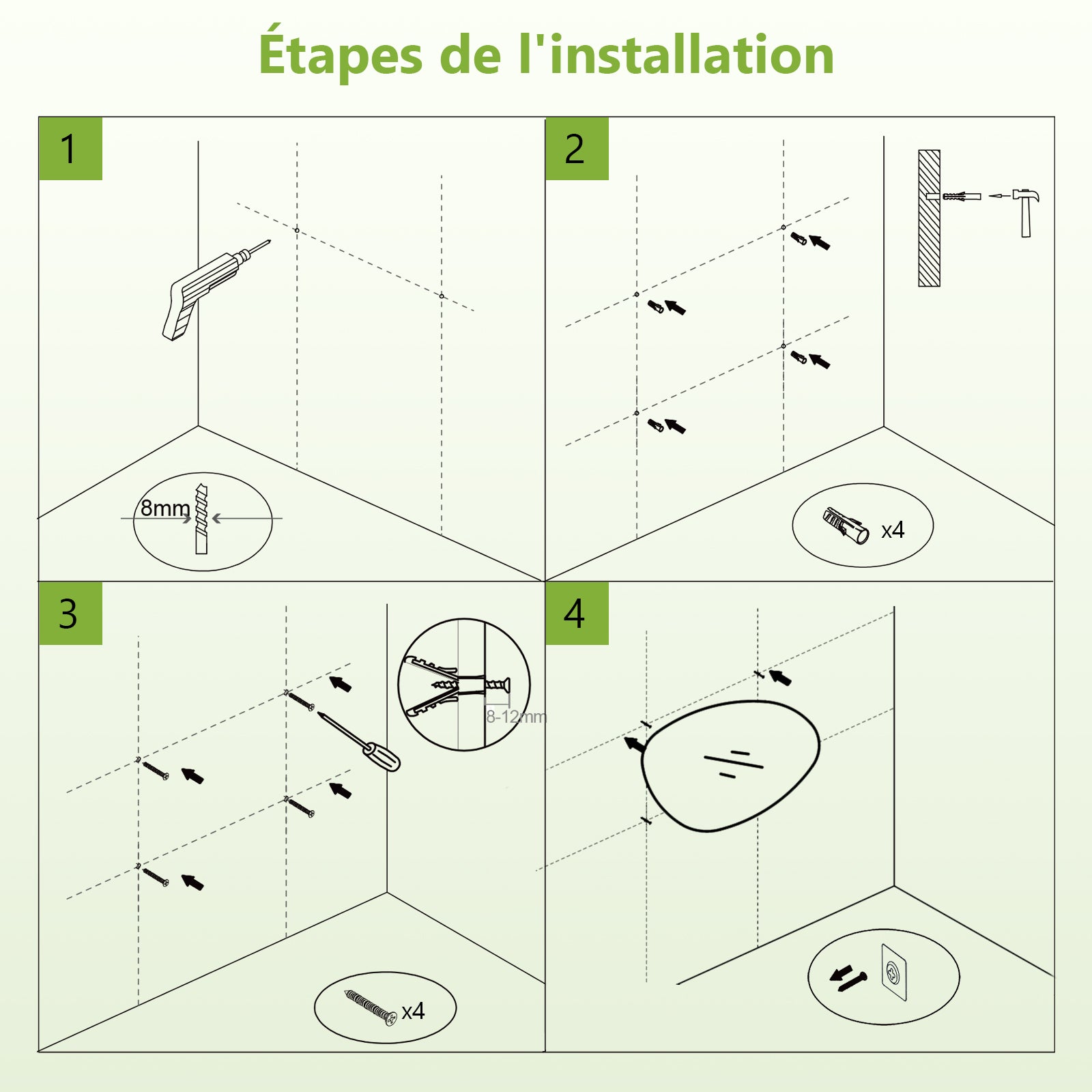 Étapes de l'installation

1

8mm

2

x4

3

8-12mm

x4

4