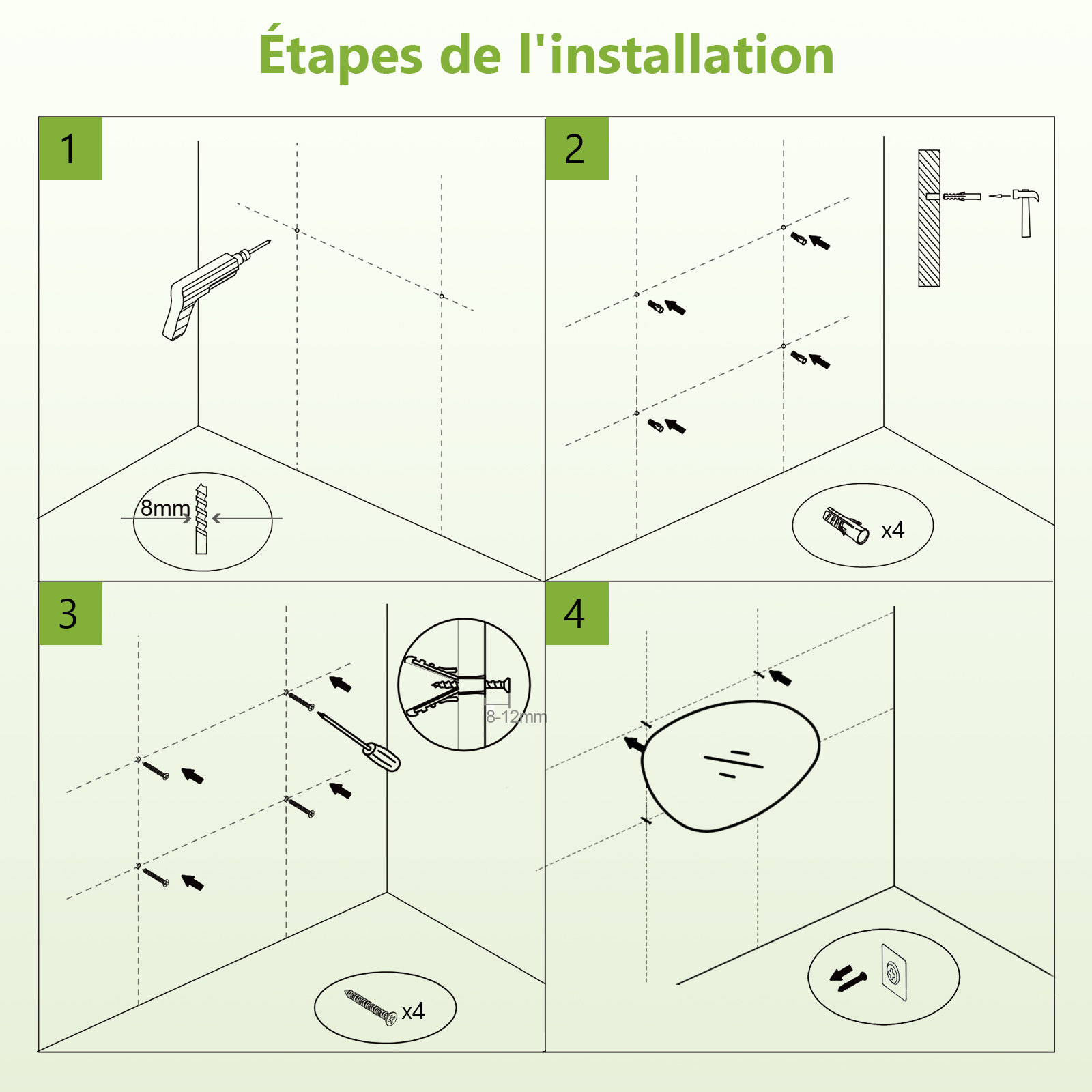 Étapes de l'installation

1

8mm

2

x4

3

8-12mm

x4

4