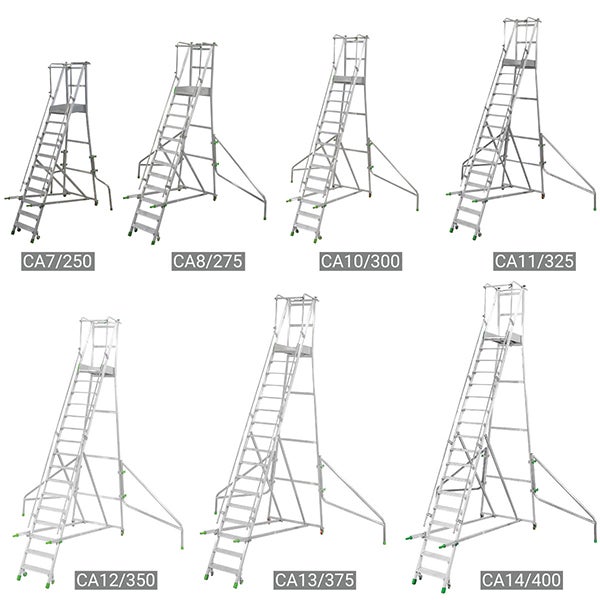 CA7/250
CA8/275
CA10/300
CA11/325
CA12/350
CA13/375
CA14/400