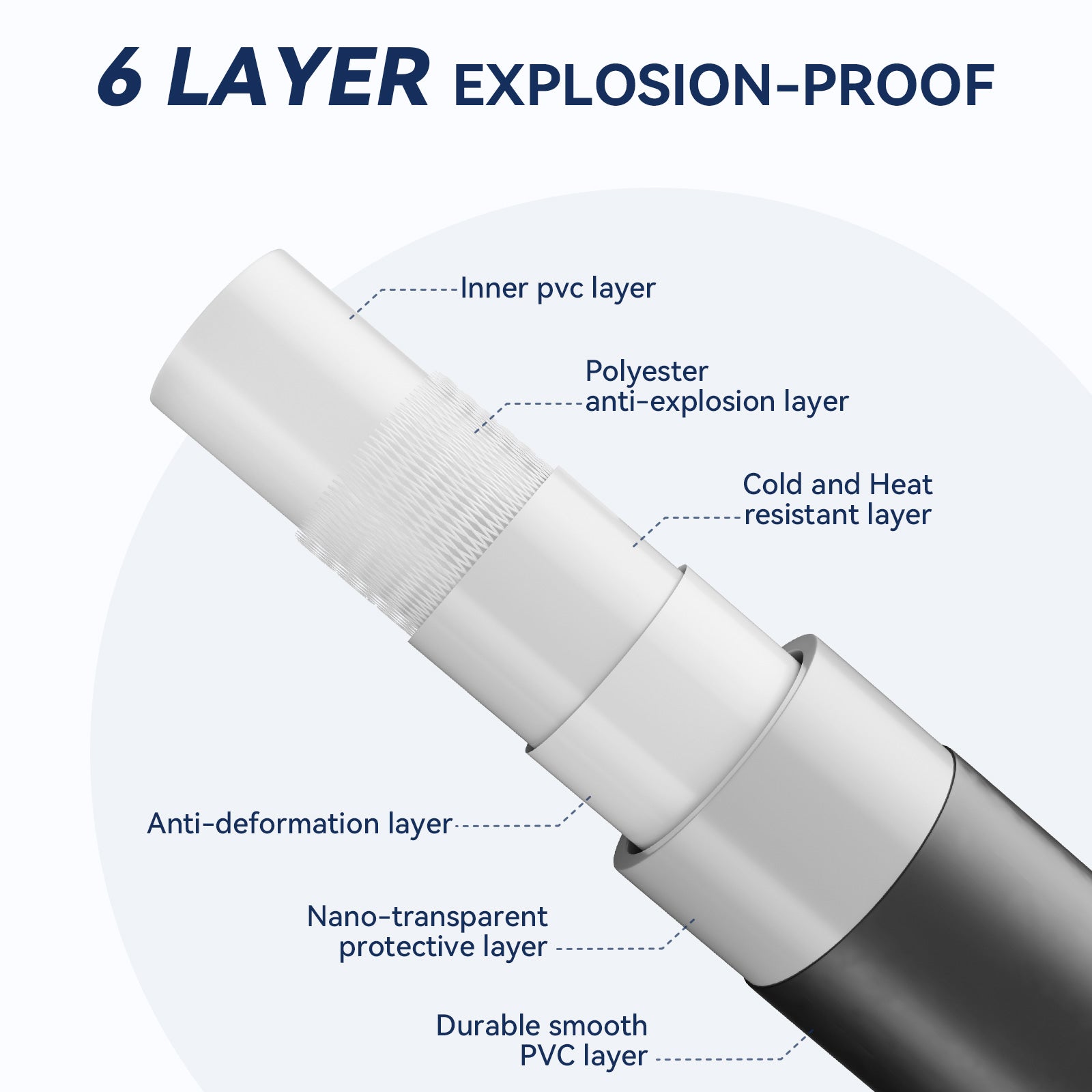 6 LAYER EXPLOSION-PROOF

Inner pvc layer

Polyester
anti-explosion layer

Cold and Heat
resistant layer

Anti-deformation layer

Nano-transparent
protective layer

Durable smooth
PVC layer