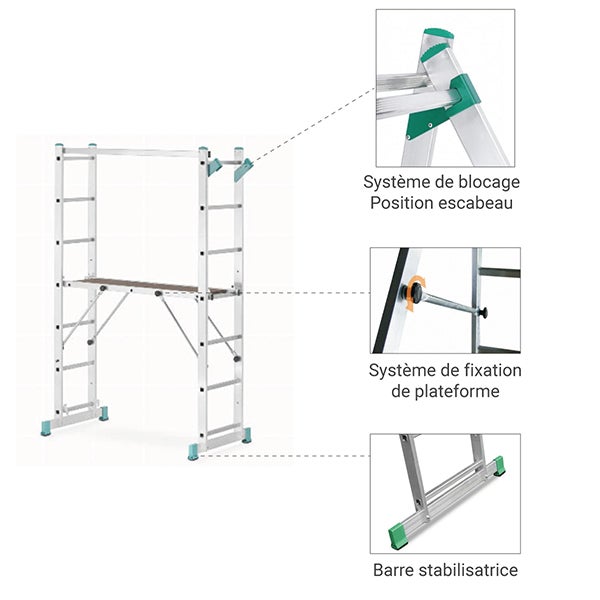 Système de blocage
Position escabeau

Système de fixation
de plateforme

Barre stabilisatrice