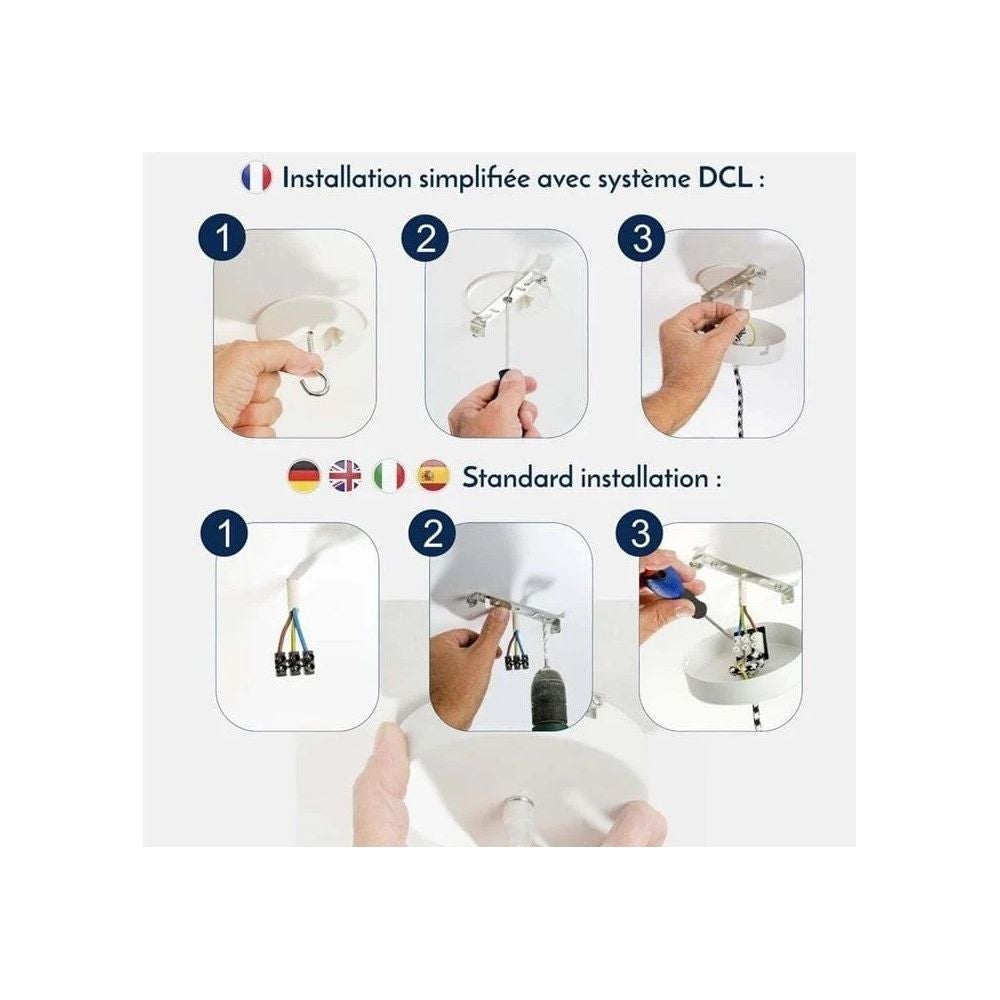 Installation simplifiée avec système DCL :

1

2

3

Standard installation :

1

2

3