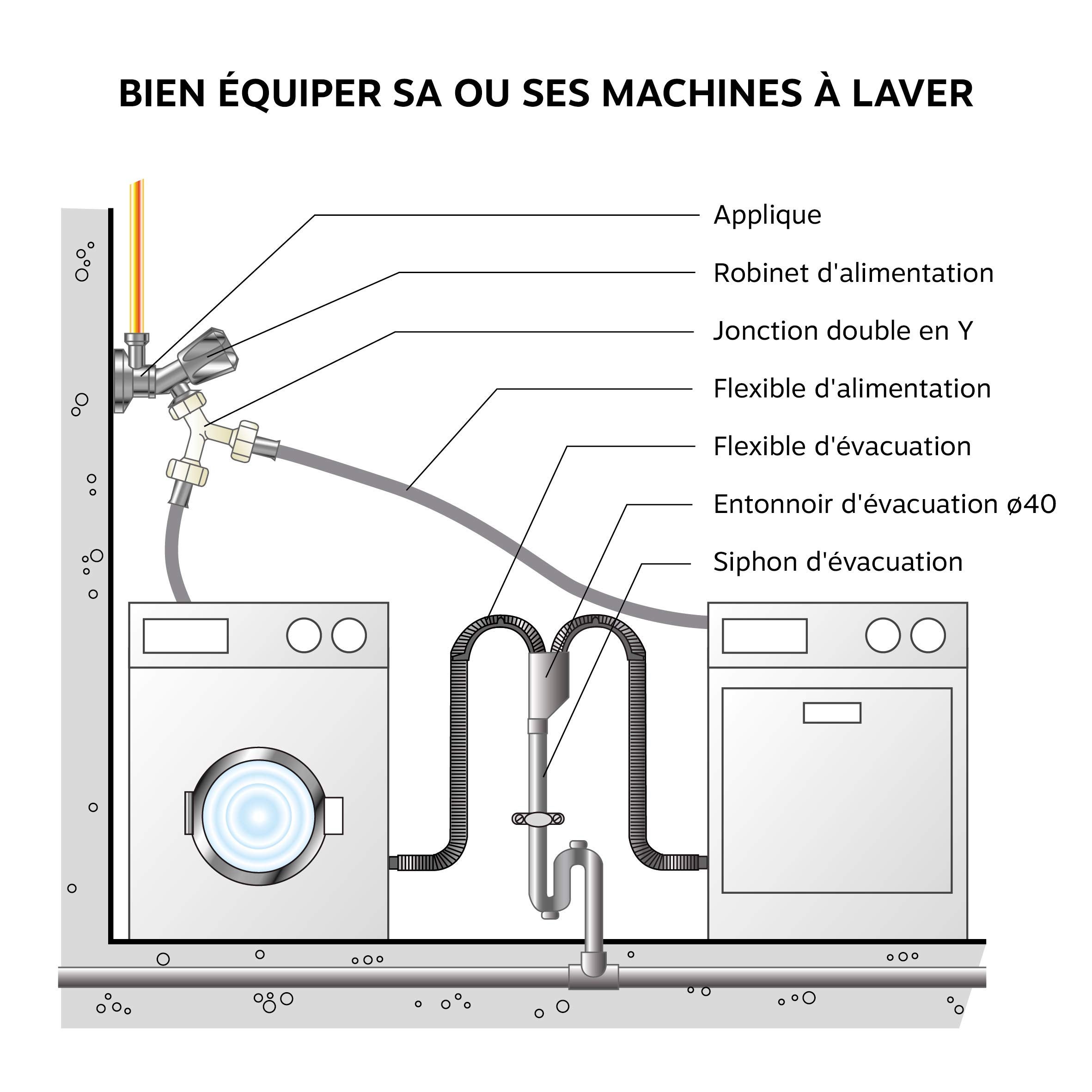 BIEN ÉQUIPER SA OU SES MACHINES À LAVER

Applique

Robinet d'alimentation

Jonction double en Y

Flexible d'alimentation

Flexible d'évacuation

Entonnoir d'évacuation ø40

Siphon d'évacuation