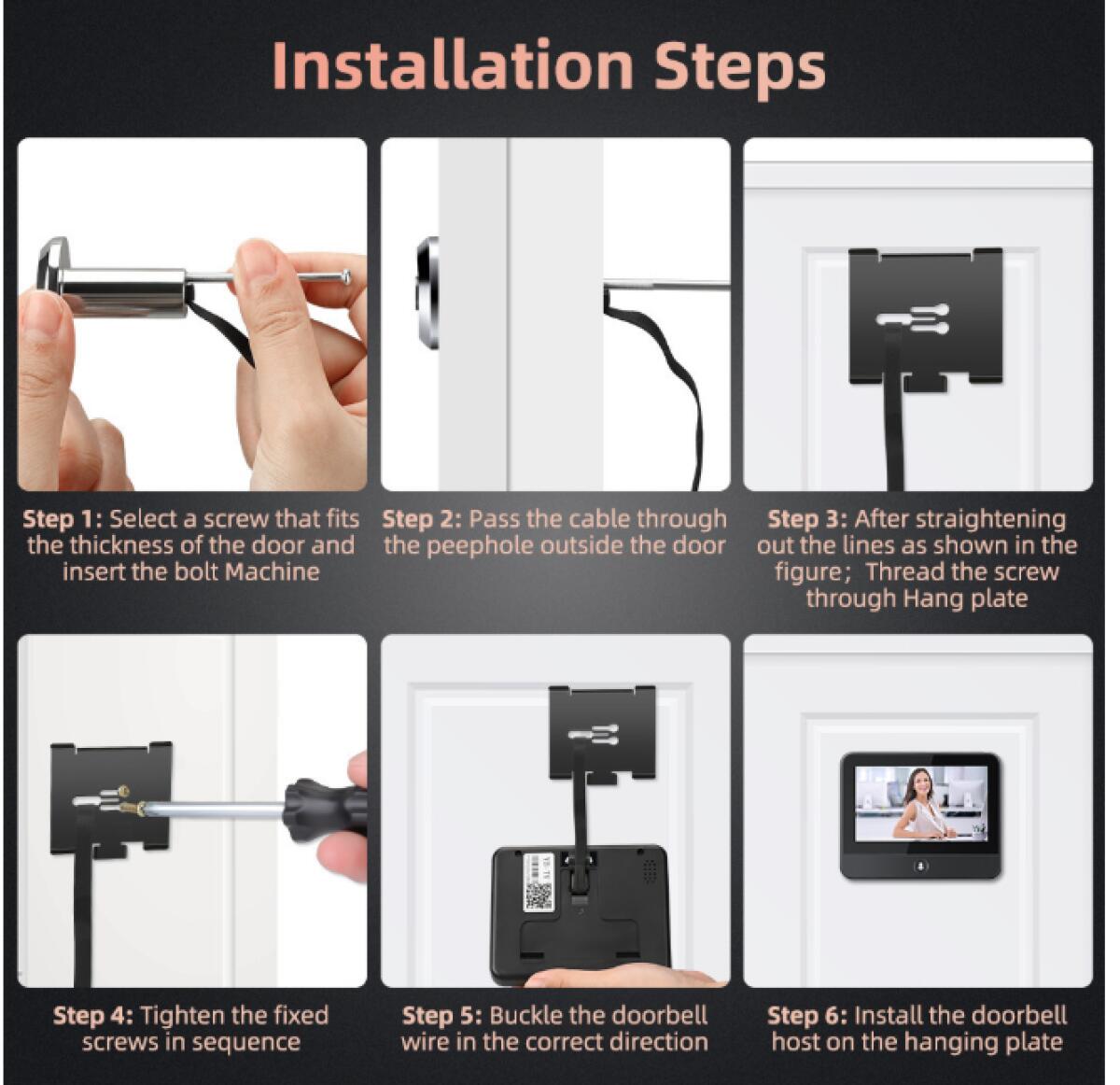 Installation Steps

Step 1: Select a screw that fits the thickness of the door and insert the bolt Machine

Step 2: Pass the cable through the peephole outside the door

Step 3: After straightening out the lines as shown in the figure; Thread the screw through Hang plate

Step 4: Tighten the fixed screws in sequence

Step 5: Buckle the doorbell wire in the correct direction

Step 6: Install the doorbell host on the hanging plate