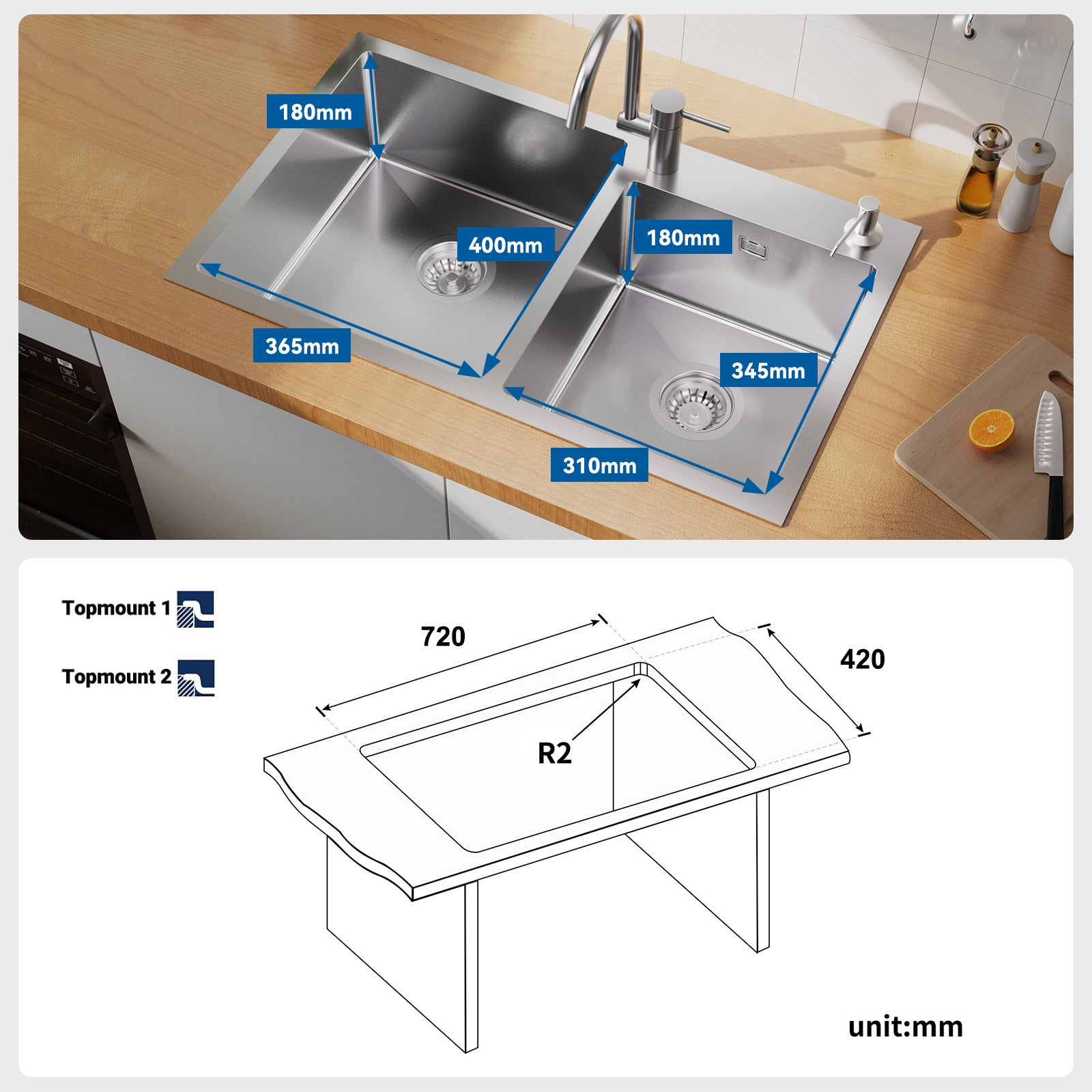 180mm
400mm
180mm
365mm
345mm
310mm

Topmount 1
Topmount 2

720
420
R2

unit:mm