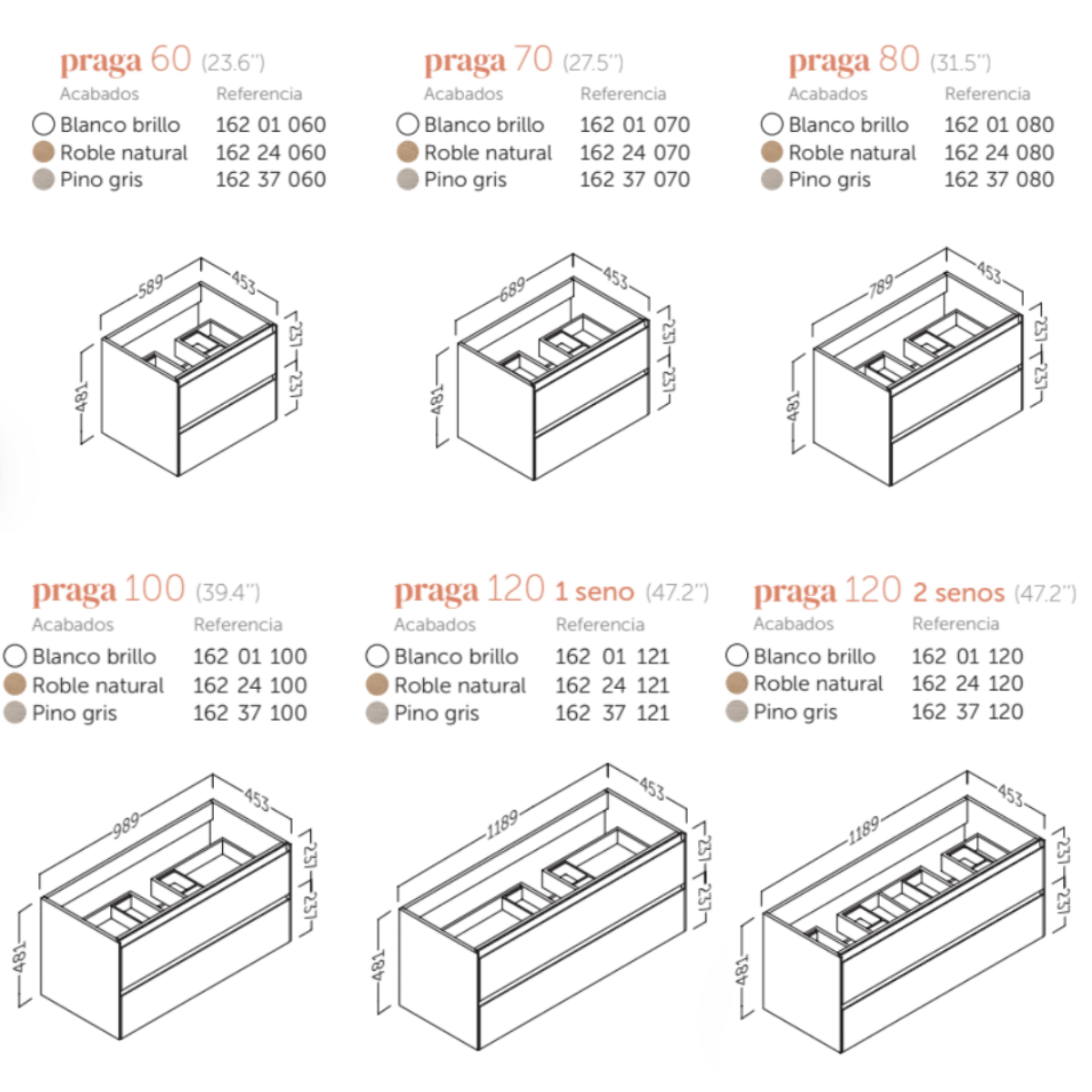 praga 60 (23.6")

| Acabados | Referencia |
|---|---|
| Blanco brillo | 162 01 060 |
| Roble natural | 162 24 060 |
| Pino gris | 162 37 060 |

589
453
231
231
481

praga 70 (27.5")

| Acabados | Referencia |
|---|---|
| Blanco brillo | 162 01 070 |
| Roble natural | 162 24 070 |
| Pino gris | 162 37 070 |

689
453
231
231
481

praga 80 (31.5")

| Acabados | Referencia |
|---|---|
| Blanco brillo | 162 01 080 |
| Roble natural | 162 24 080 |
| Pino gris | 162 37 080 |

789
453
231
231
481

praga 100 (39.4")

| Acabados | Referencia |
|---|---|
| Blanco brillo | 162 01 100 |
| Roble natural | 162 24 100 |
| Pino gris | 162 37 100 |

989
453
231
231
481

praga 120 1 seno (47.2")

| Acabados | Referencia |
|---|---|
| Blanco brillo | 162 01 121 |
| Roble natural | 162 24 121 |
| Pino gris | 162 37 121 |

1189
453
231
231
481

praga 120 2 senos (47.2")

| Acabados | Referencia |
|---|---|
| Blanco brillo | 162 01 120 |
| Roble natural | 162 24 120 |
| Pino gris | 162 37 120 |

1189
453
231
231
481