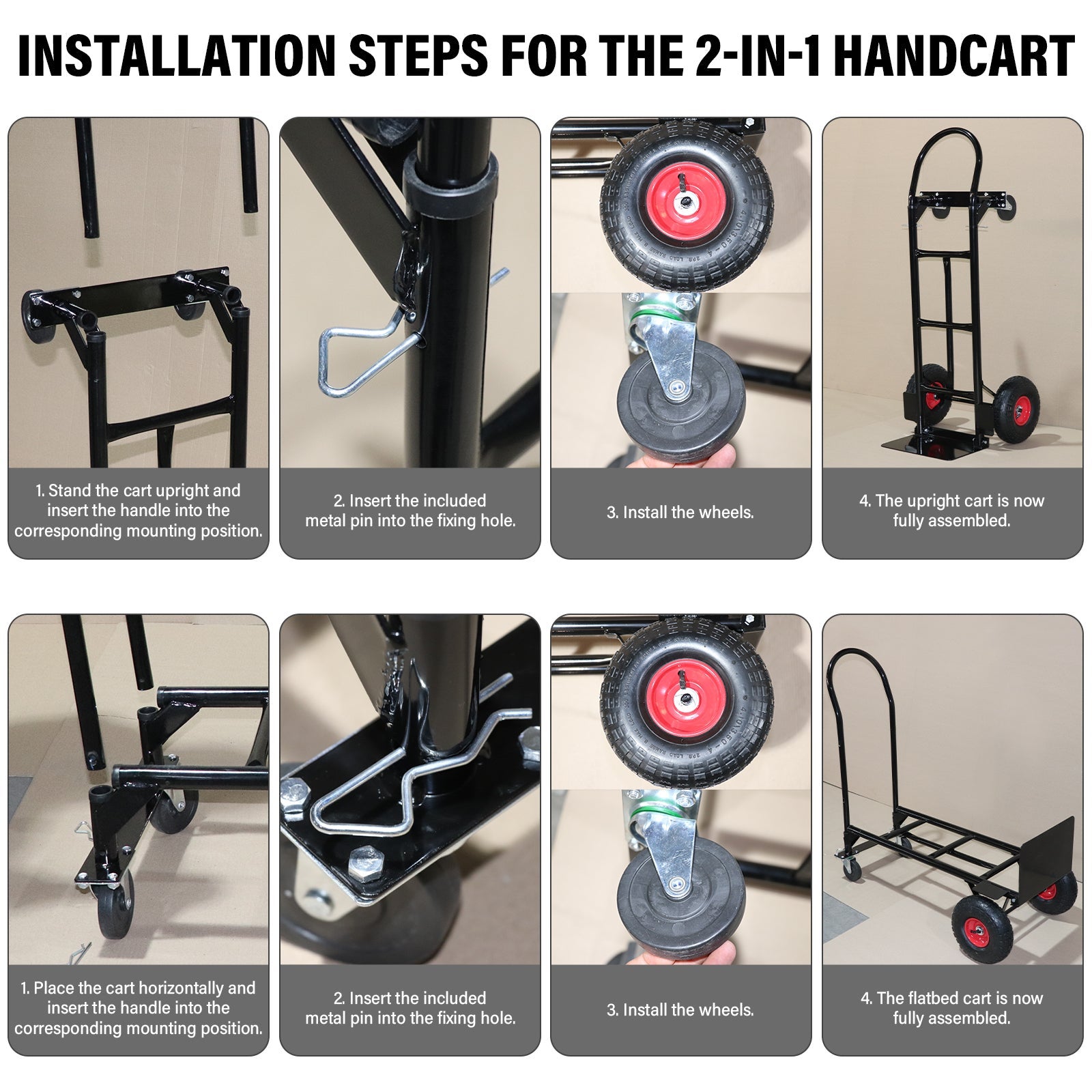 INSTALLATION STEPS FOR THE 2-IN-1 HANDCART

1. Stand the cart upright and insert the handle into the corresponding mounting position.

2. Insert the included metal pin into the fixing hole.

3. Install the wheels.

4. The upright cart is now fully assembled.

1. Place the cart horizontally and insert the handle into the corresponding mounting position.

2. Insert the included metal pin into the fixing hole.

3. Install the wheels.

4. The flatbed cart is now fully assembled.