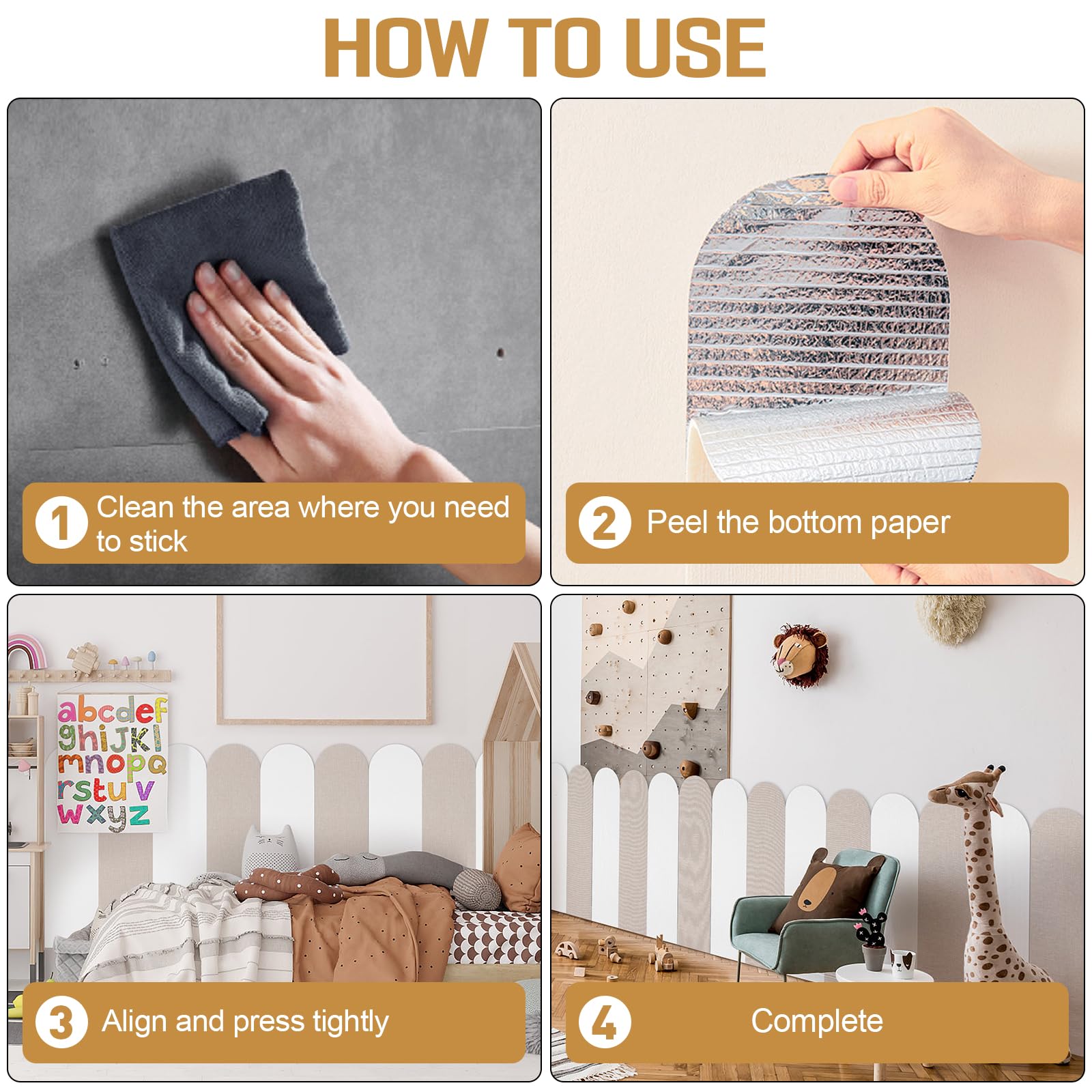 HOW TO USE

1 Clean the area where you need to stick

2 Peel the bottom paper

abcdef
ghijkl
mnopq
rstuv
wxyz

3 Align and press tightly

4 Complete