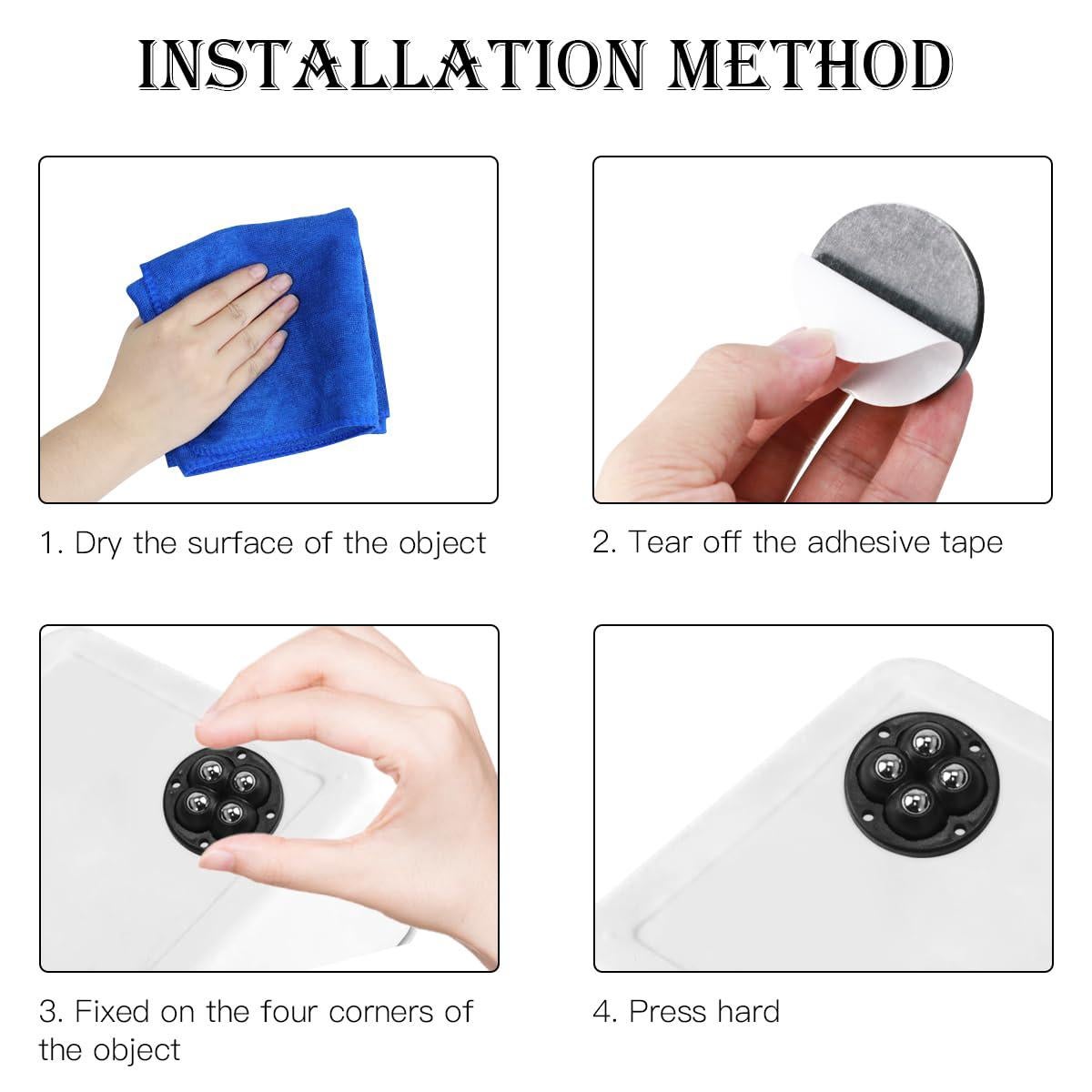 INSTALLATION METHOD

1. Dry the surface of the object

2. Tear off the adhesive tape

3. Fixed on the four corners of the object

4. Press hard