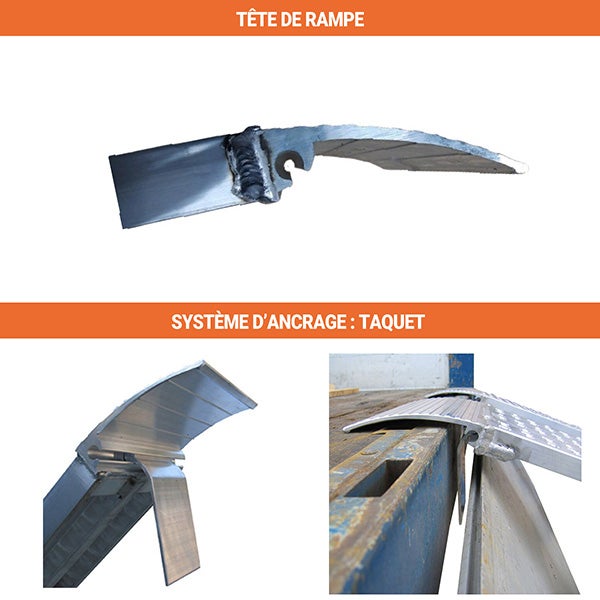 TÊTE DE RAMPE

SYSTÈME D'ANCRAGE : TAQUET